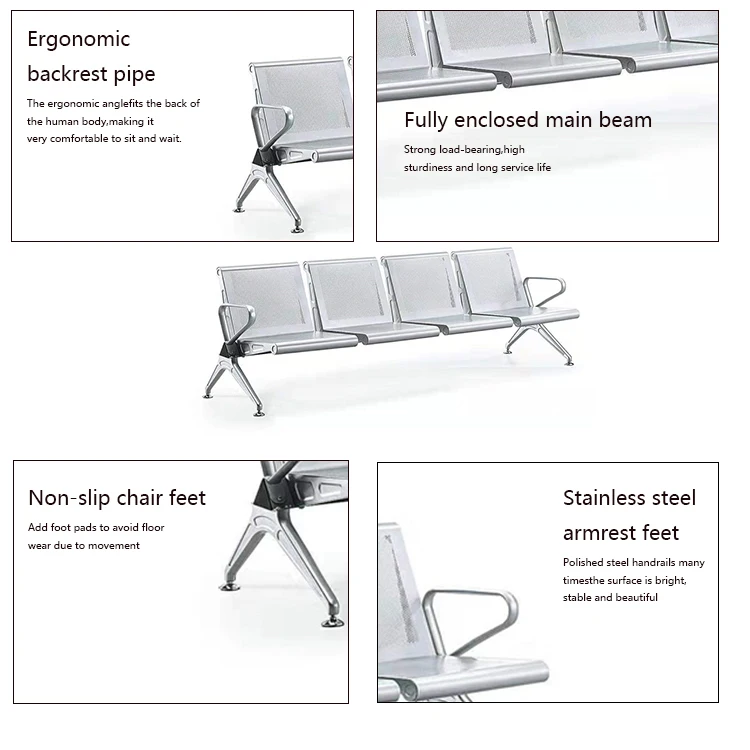 Ergonomic backrest pipe

The ergonomic anglefits the back of the human body,making it very comfortable to sit and wait.

Fully enclosed main beam

Strong load-bearing,high sturdiness and long service life

Non-slip chair feet

Add foot pads to avoid floor wear due to movement

Stainless steel armrest feet

Polished steel handrails many timesthe surface is bright, stable and beautiful