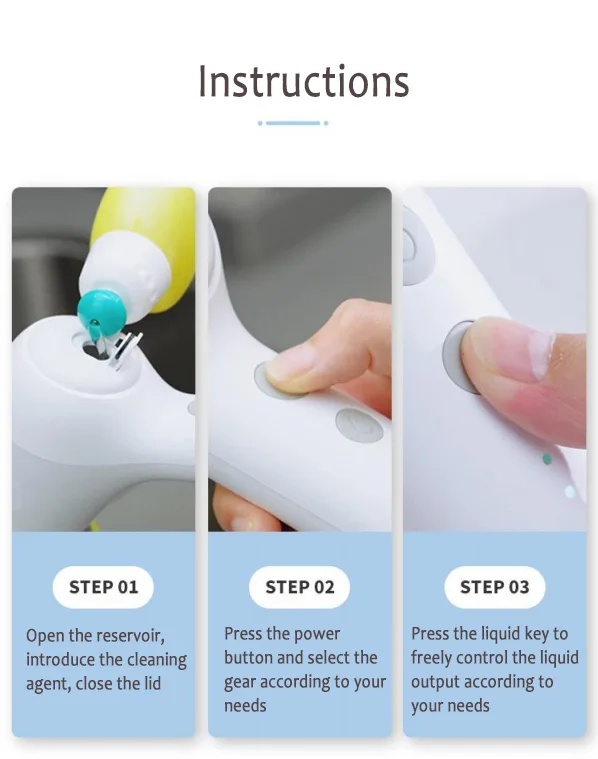 Instructions

STEP 01

Open the reservoir, introduce the cleaning agent, close the lid

STEP 02

Press the power button and select the gear according to your needs

STEP 03

Press the liquid key to freely control the liquid output according to your needs