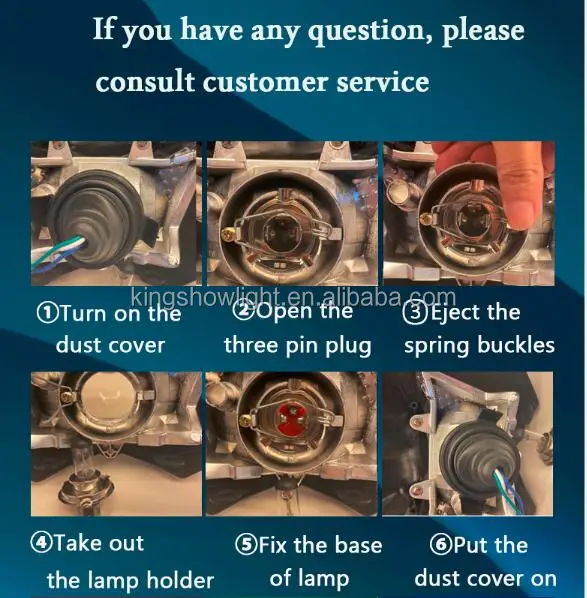 If you have any question, please consult customer service

kingshowlight.en.alibaba.com

①Turn on the dust cover

②Open the three pin plug

③Eject the spring buckles

④Take out the lamp holder

⑤Fix the base of lamp

⑥Put the dust cover on