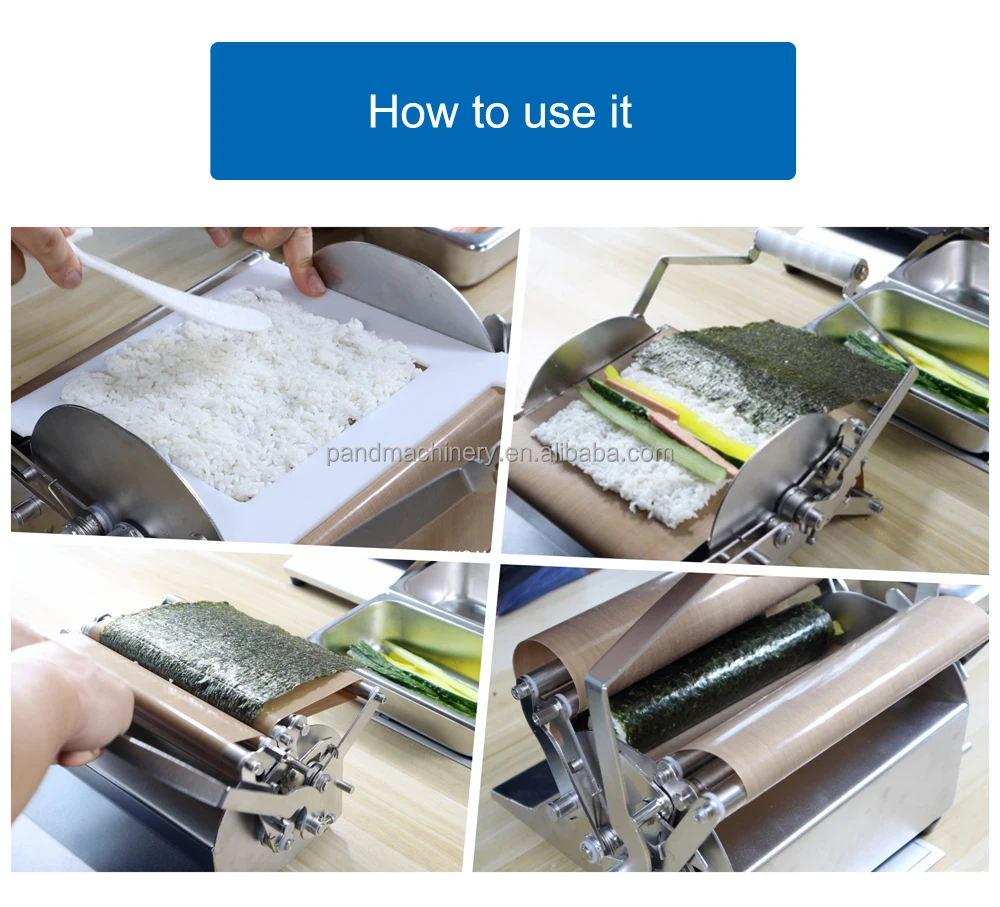 How to use it

pandmachinery.en.alibaba.com