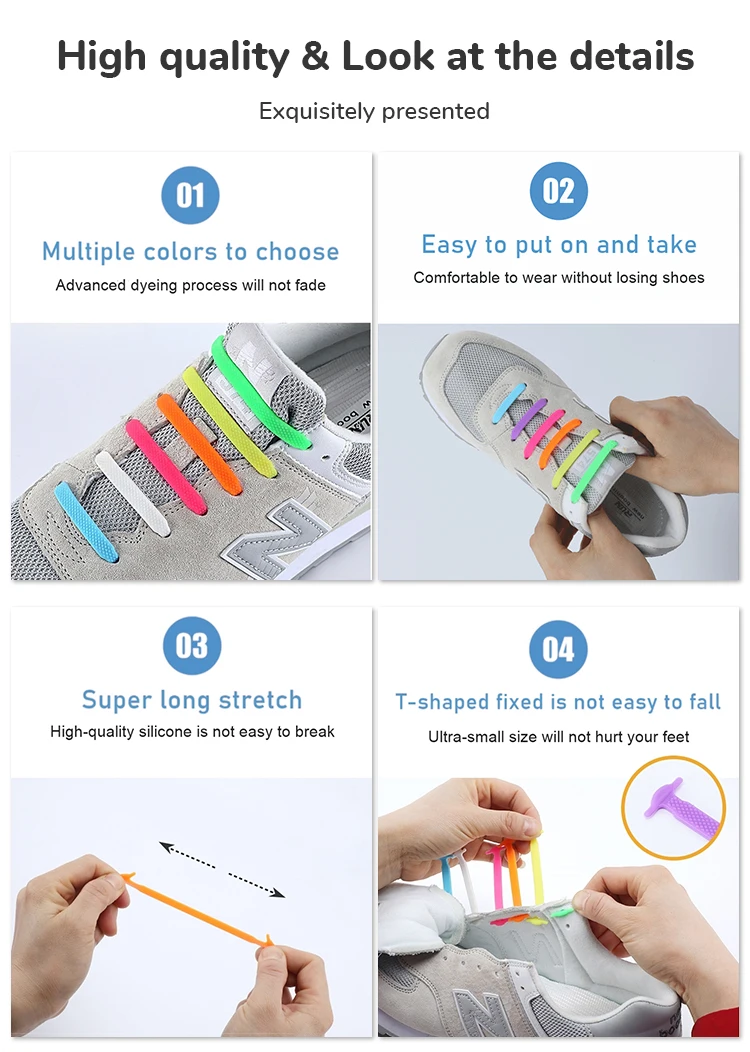 High quality & Look at the details

Exquisitely presented

01

Multiple colors to choose

Advanced dyeing process will not fade

02

Easy to put on and take

Comfortable to wear without losing shoes

03

Super long stretch

High-quality silicone is not easy to break

04

T-shaped fixed is not easy to fall

Ultra-small size will not hurt your feet