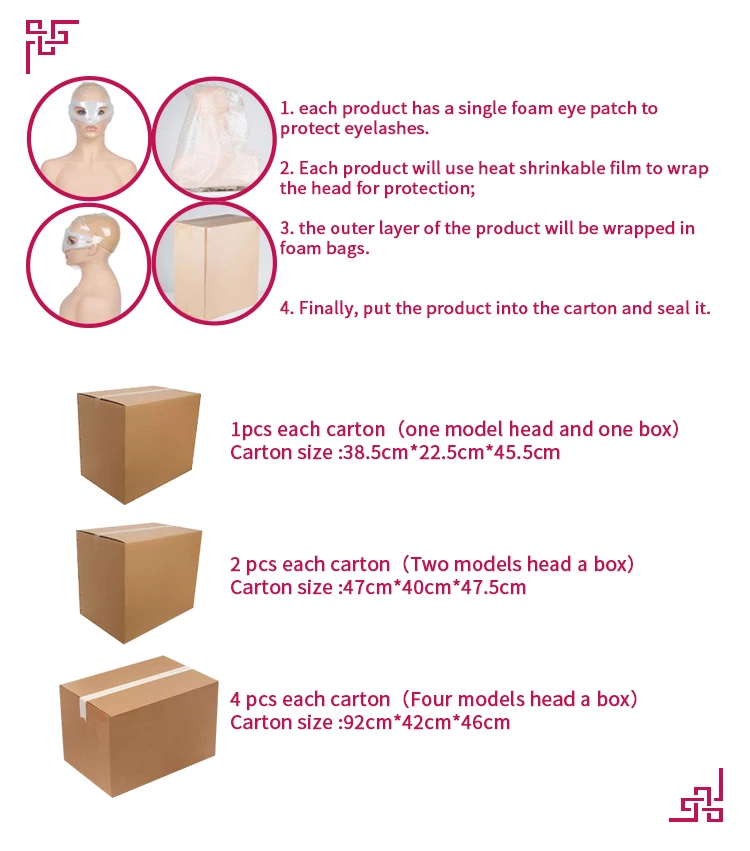 1. each product has a single foam eye patch to protect eyelashes.

2. Each product will use heat shrinkable film to wrap the head for protection;

3. the outer layer of the product will be wrapped in foam bags.

4. Finally, put the product into the carton and seal it.

1pcs each carton（one model head and one box）
Carton size :38.5cm*22.5cm*45.5cm

2 pcs each carton（Two models head a box）
Carton size :47cm*40cm*47.5cm

4 pcs each carton（Four models head a box）
Carton size :92cm*42cm*46cm