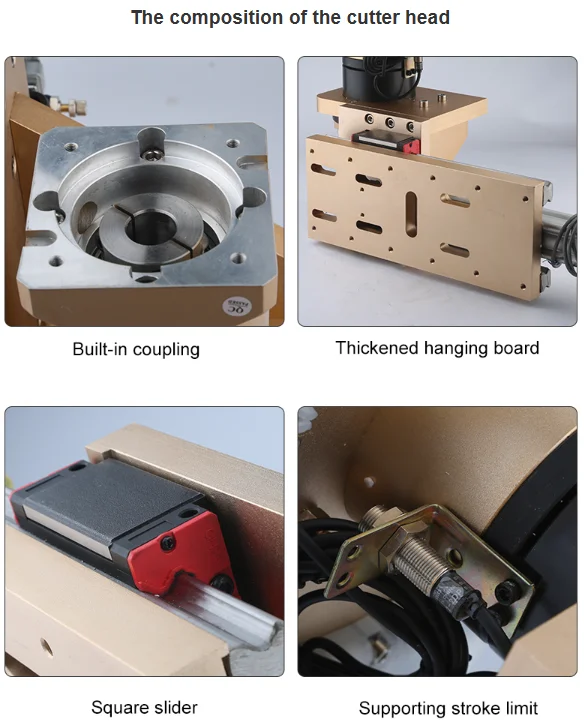 The composition of the cutter head

QC PASSED

Built-in coupling

Thickened hanging board

Square slider

Supporting stroke limit