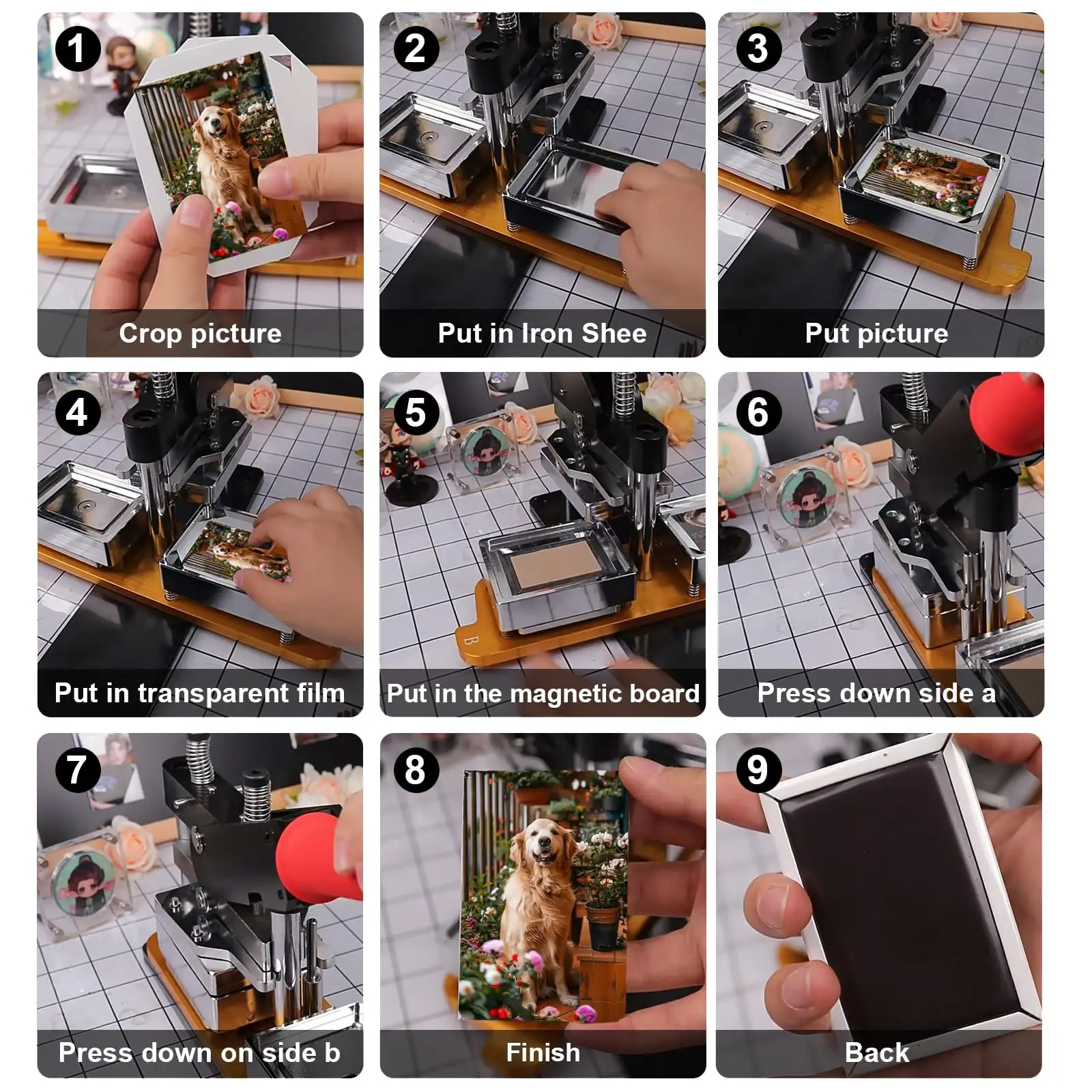 1
Crop picture

2
Put in Iron Shee

3
Put picture

4
Put in transparent film

5
B
Put in the magnetic board

6
Press down side a

7
Press down on side b

8
Finish

9
Back