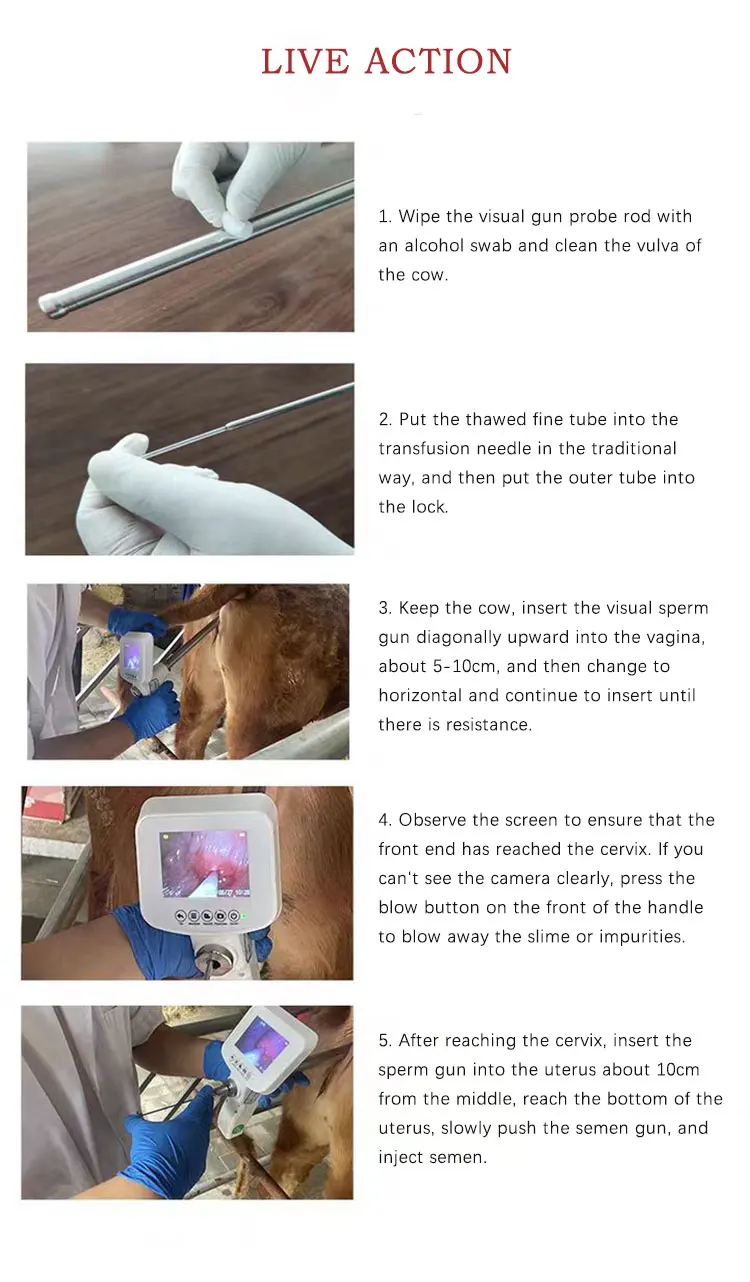 LIVE ACTION

1. Wipe the visual gun probe rod with an alcohol swab and clean the vulva of the cow.

2. Put the thawed fine tube into the transfusion needle in the traditional way, and then put the outer tube into the lock.

3. Keep the cow, insert the visual sperm gun diagonally upward into the vagina, about 5-10cm, and then change to horizontal and continue to insert until there is resistance.

4. Observe the screen to ensure that the front end has reached the cervix. If you can't see the camera clearly, press the blow button on the front of the handle to blow away the slime or impurities.

5. After reaching the cervix, insert the sperm gun into the uterus about 10cm from the middle, reach the bottom of the uterus, slowly push the semen gun, and inject semen.