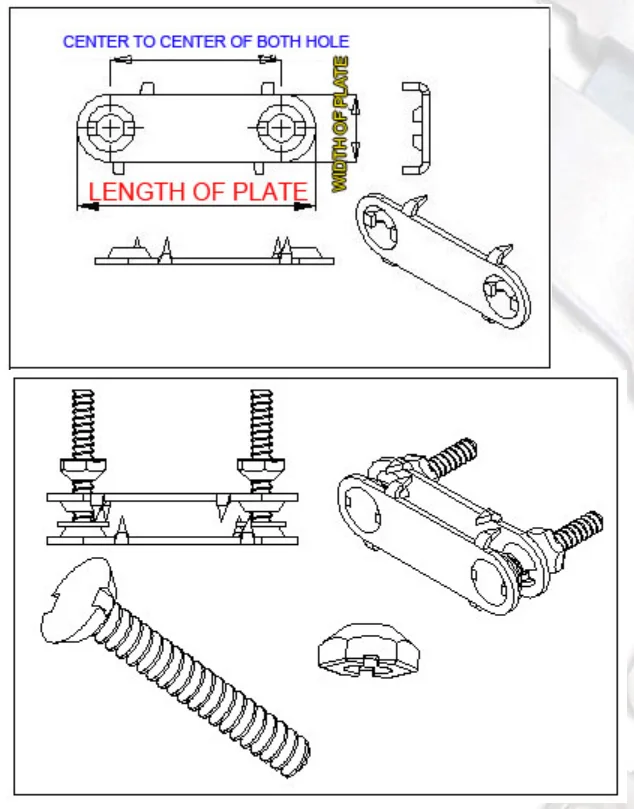 CENTER TO CENTER OF BOTH HOLE

WIDTH OF PLATE

LENGTH OF PLATE