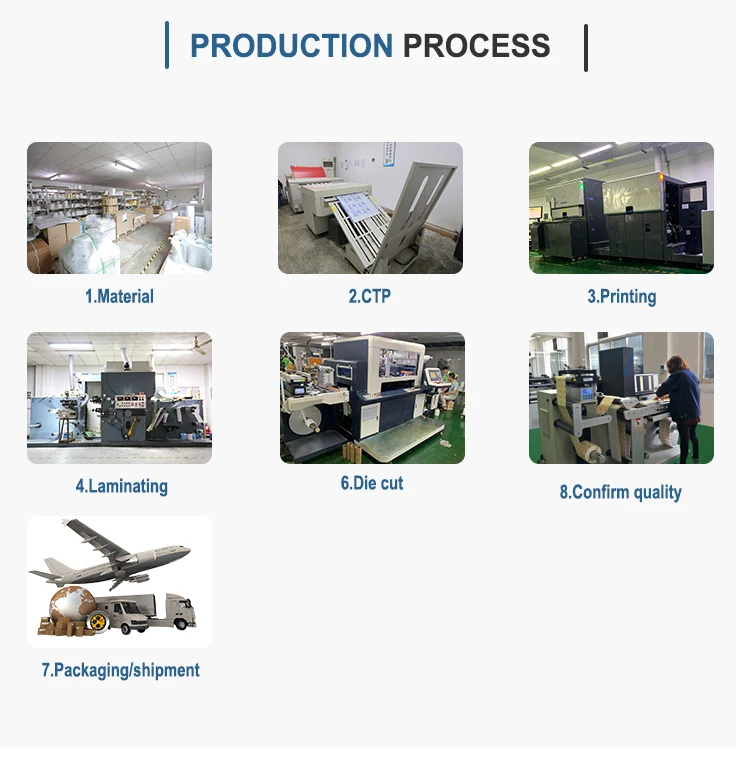 PRODUCTION PROCESS

1.Material

2.CTP

3.Printing

4.Laminating

6.Die cut

8.Confirm quality

7.Packaging/shipment