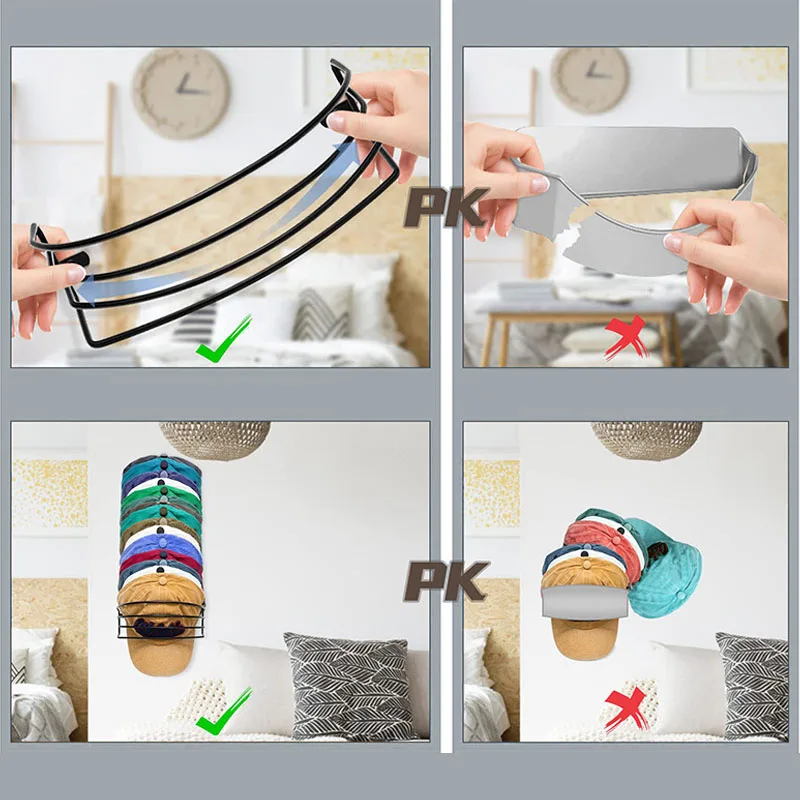 PK

PK