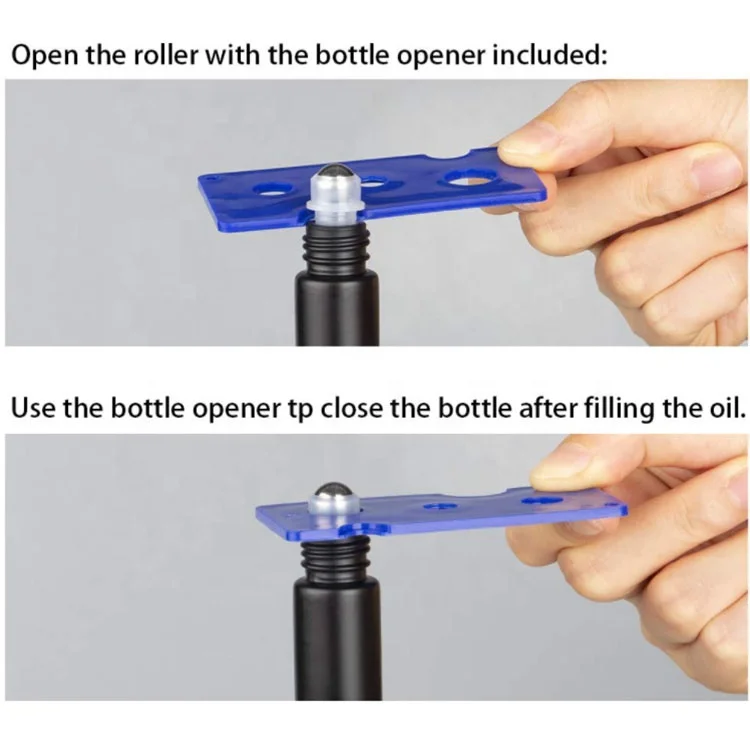 Open the roller with the bottle opener included:

Use the bottle opener tp close the bottle after filling the oil.