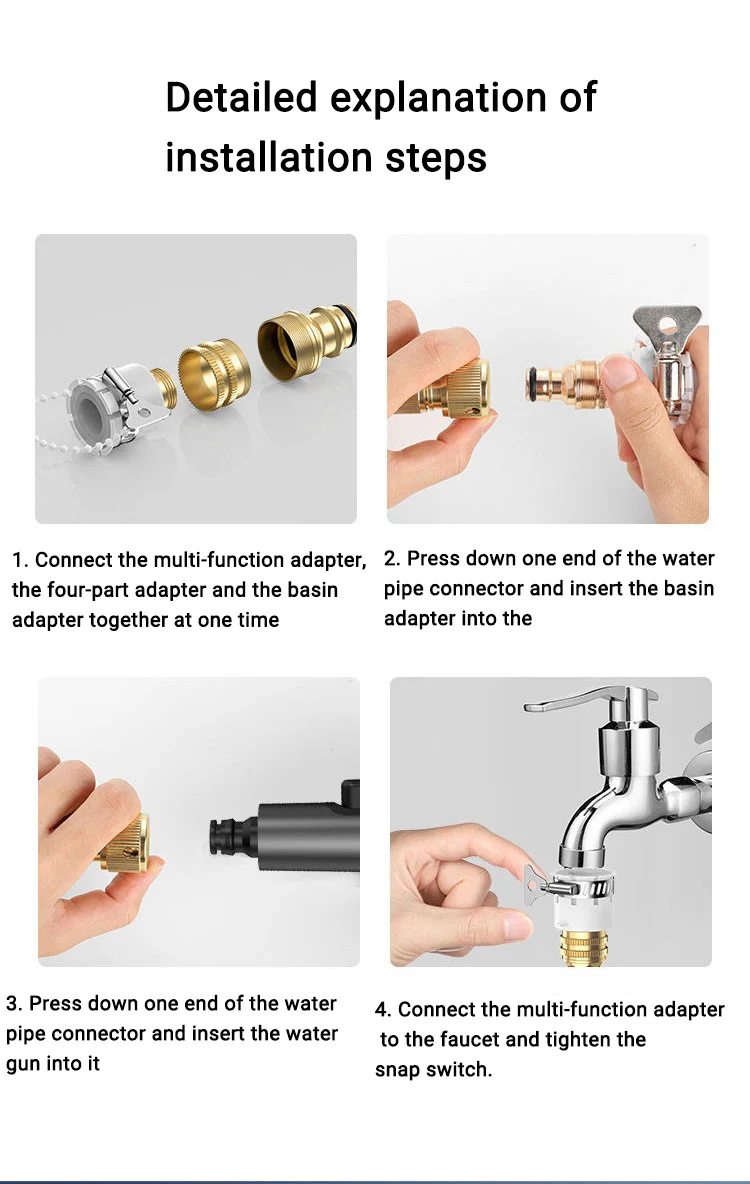 Detailed explanation of installation steps

1. Connect the multi-function adapter, the four-part adapter and the basin adapter together at one time

2. Press down one end of the water pipe connector and insert the basin adapter into the

3. Press down one end of the water pipe connector and insert the water gun into it

4. Connect the multi-function adapter to the faucet and tighten the snap switch.