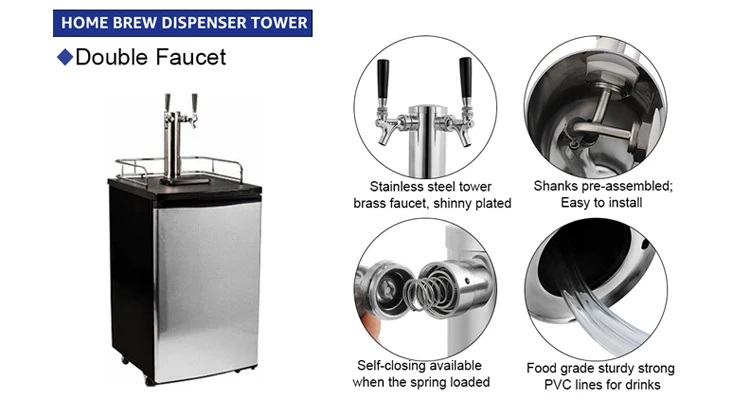 HOME BREW DISPENSER TOWER

◆Double Faucet

Stainless steel tower brass faucet, shinny plated

Shanks pre-assembled; Easy to install

Self-closing available when the spring loaded

Food grade sturdy strong PVC lines for drinks