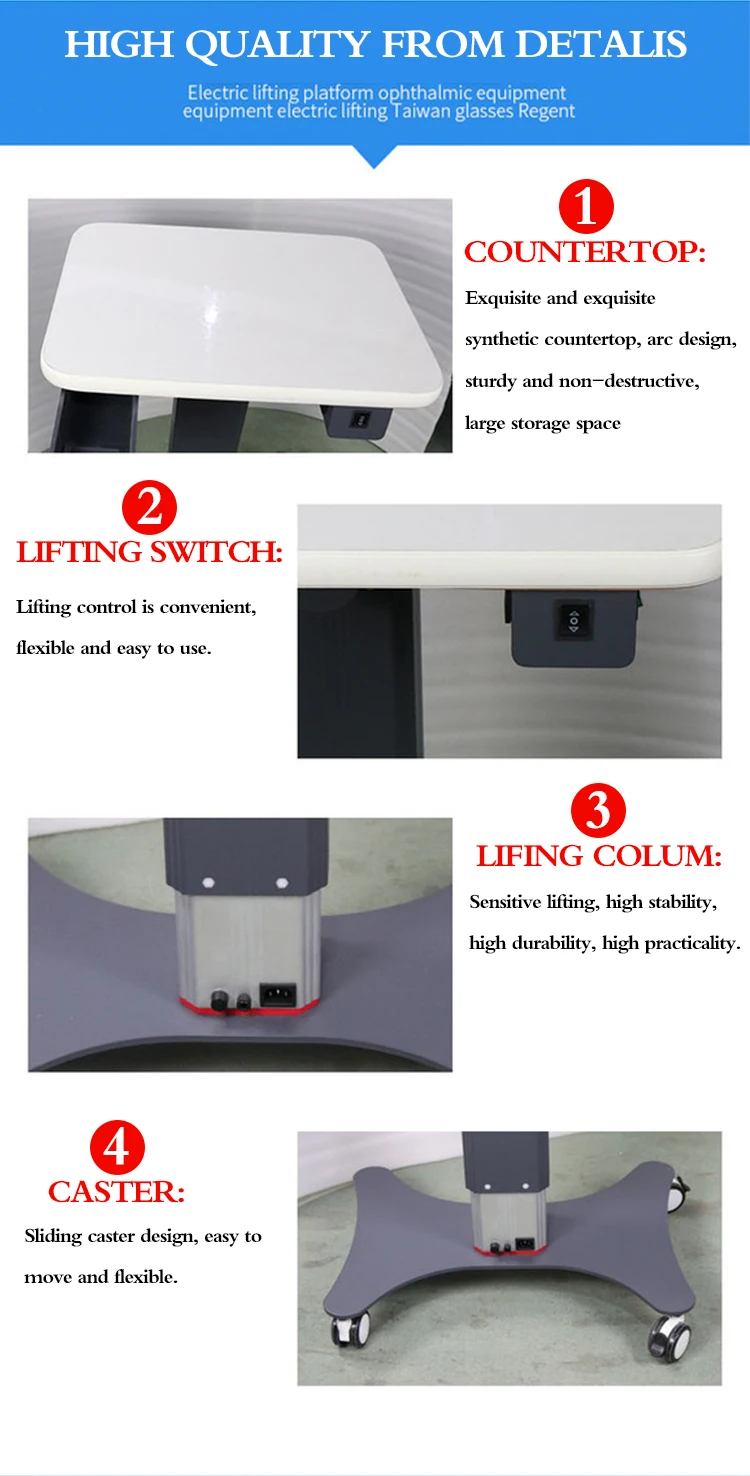 HIGH QUALITY FROM DETALIS

Electric lifting platform ophthalmic equipment equipment electric lifting Taiwan glasses Regent

1
COUNTERTOP:

Exquisite and exquisite synthetic countertop, arc design, sturdy and non-destructive, large storage space

2
LIFTING SWITCH:

Lifting control is convenient, flexible and easy to use.

3
LIFING COLUM:

Sensitive lifting, high stability, high durability, high practicality.

4
CASTER:

Sliding caster design, easy to move and flexible.