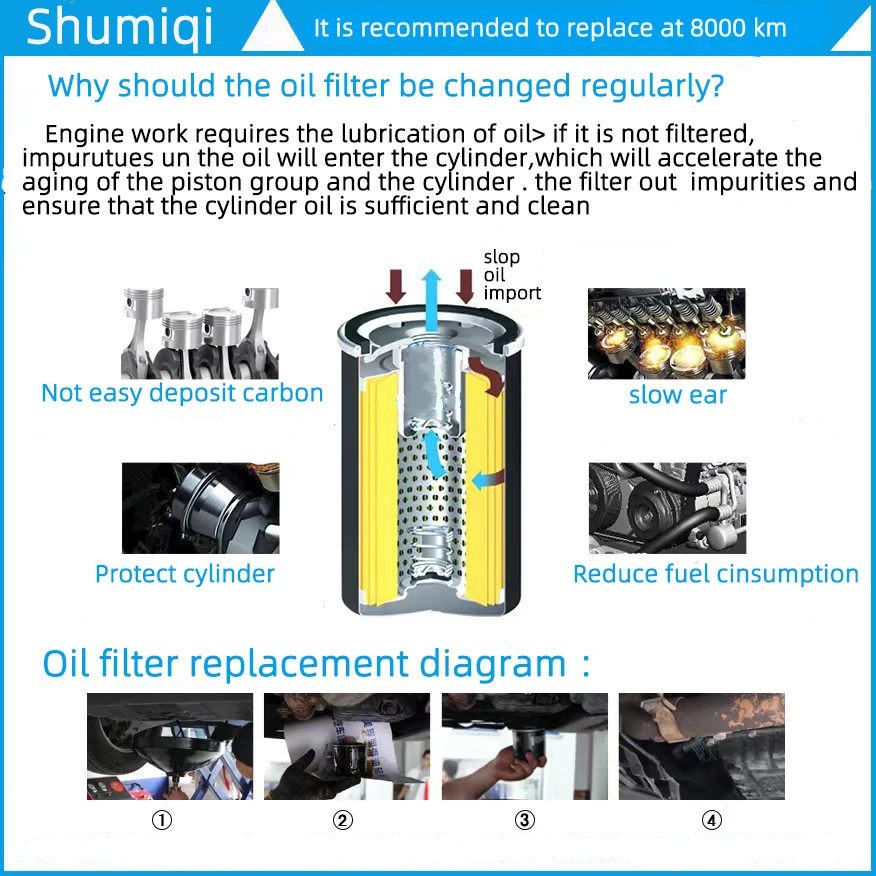 Shumiqi
It is recommended to replace at 8000 km

Why should the oil filter be changed regularly?

Engine work requires the lubrication of oil> if it is not filtered, impurutues un the oil will enter the cylinder,which will accelerate the aging of the piston group and the cylinder . the filter out impurities and ensure that the cylinder oil is sufficient and clean

slop
oil
import

Not easy deposit carbon

slow ear

Protect cylinder

Reduce fuel cinsumption

Oil filter replacement diagram :

①
②
③
④