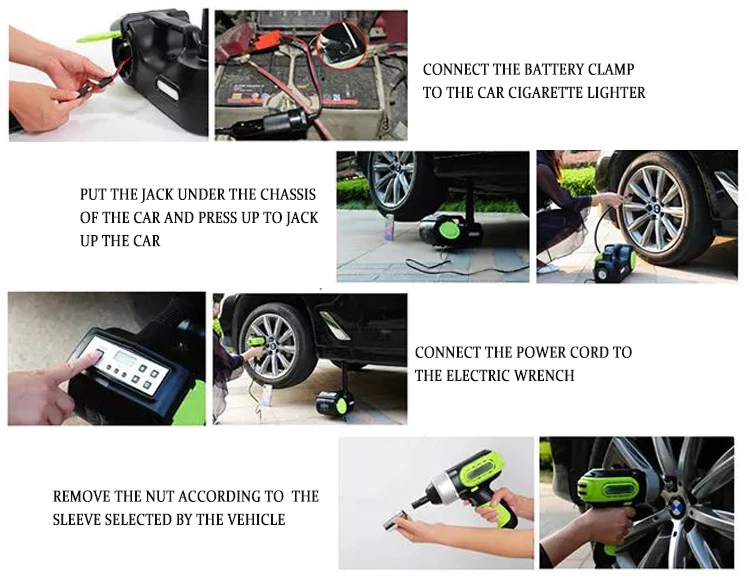 CONNECT THE BATTERY CLAMP TO THE CAR CIGARETTE LIGHTER

PUT THE JACK UNDER THE CHASSIS OF THE CAR AND PRESS UP TO JACK UP THE CAR

CONNECT THE POWER CORD TO THE ELECTRIC WRENCH

REMOVE THE NUT ACCORDING TO THE SLEEVE SELECTED BY THE VEHICLE