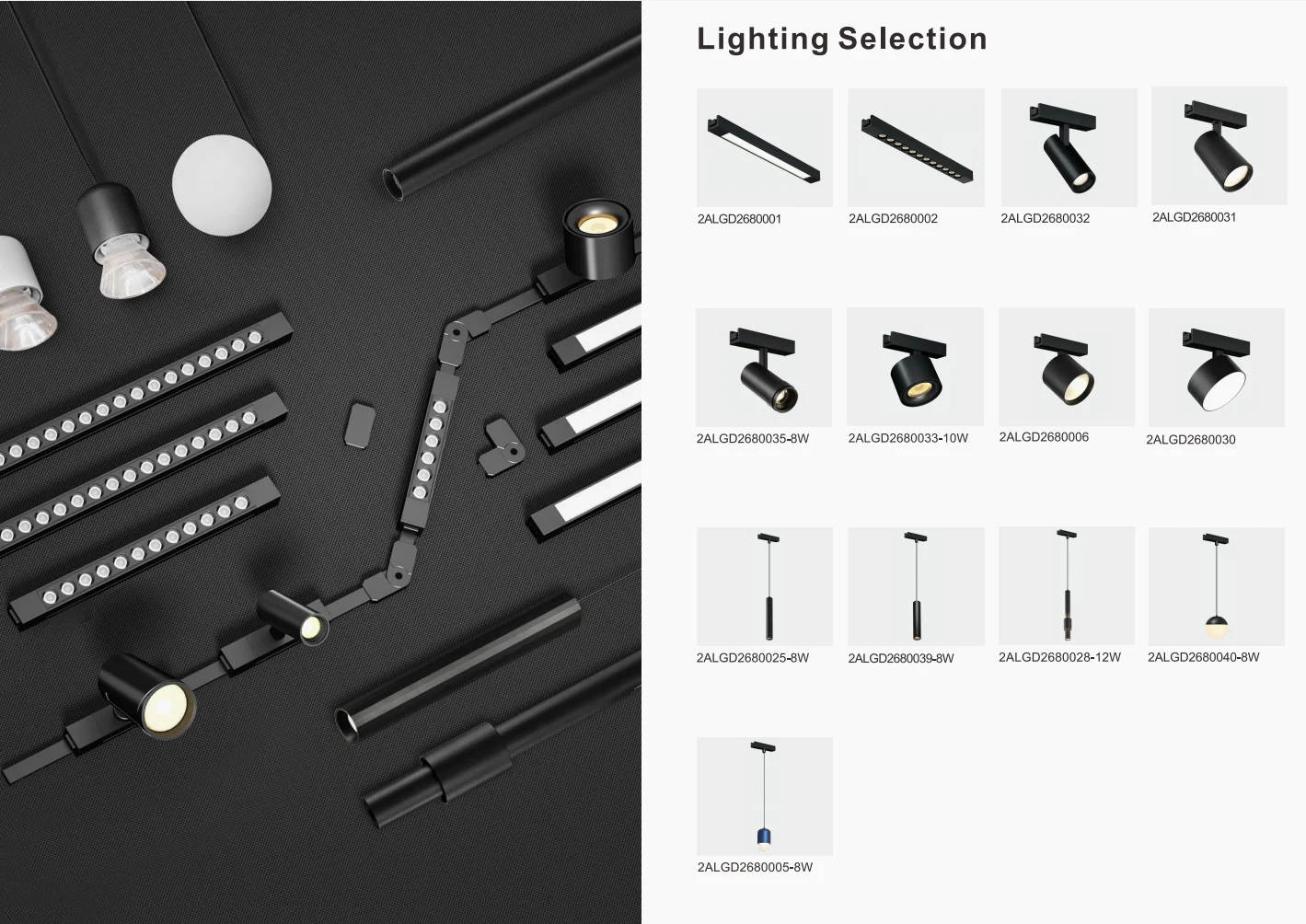 Lighting Selection

2ALGD2680001

2ALGD2680002

2ALGD2680032

2ALGD2680031

2ALGD2680035-8W

2ALGD2680033-10W

2ALGD2680006

2ALGD2680030

2ALGD2680025-8W

2ALGD2680039-8W

2ALGD2680028-12W

2ALGD2680040-8W

2ALGD2680005-8W