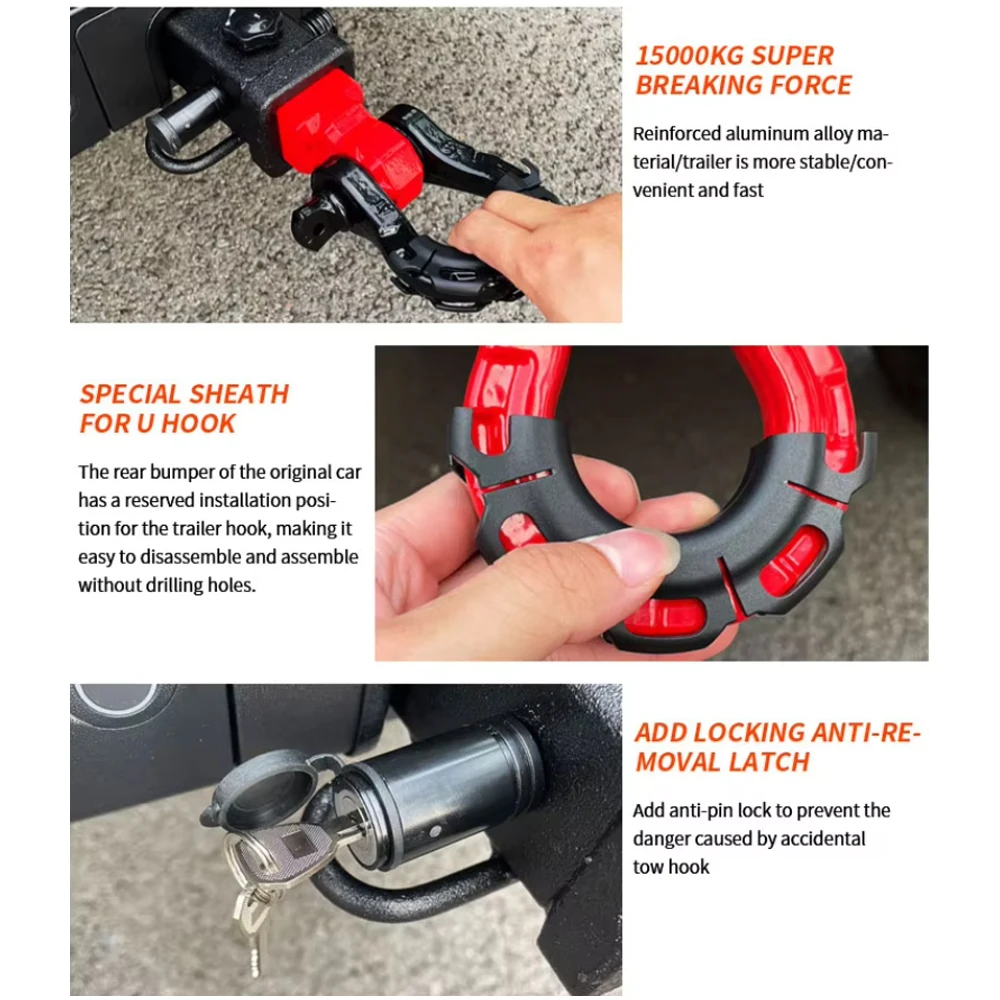 15000KG SUPER BREAKING FORCE

Reinforced aluminum alloy material/trailer is more stable/convenient and fast

SPECIAL SHEATH FOR U HOOK

The rear bumper of the original car has a reserved installation position for the trailer hook, making it easy to disassemble and assemble without drilling holes.

ADD LOCKING ANTI-REMOVAL LATCH

Add anti-pin lock to prevent the danger caused by accidental tow hook