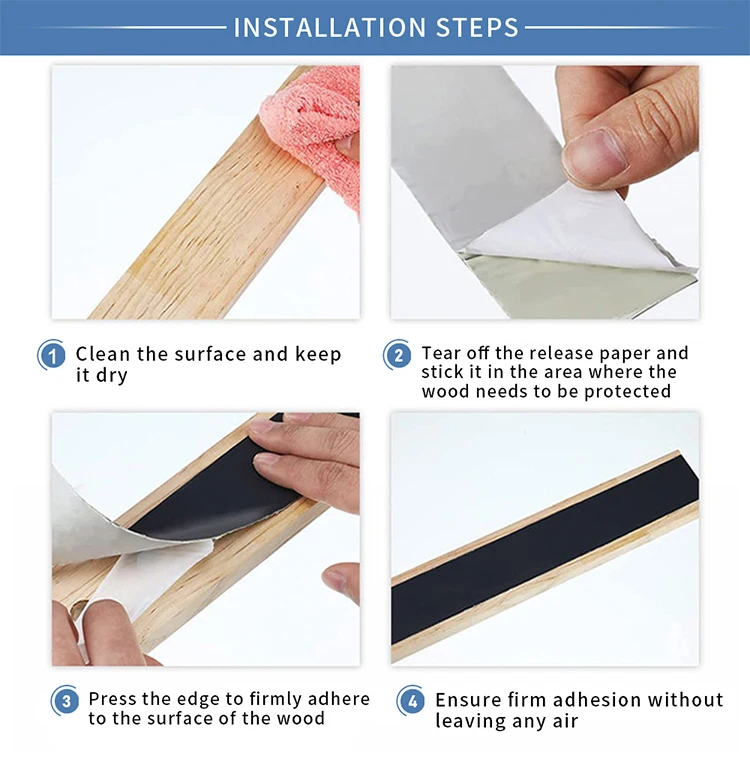 INSTALLATION STEPS

1 Clean the surface and keep it dry

2 Tear off the release paper and stick it in the area where the wood needs to be protected

3 Press the edge to firmly adhere to the surface of the wood

4 Ensure firm adhesion without leaving any air