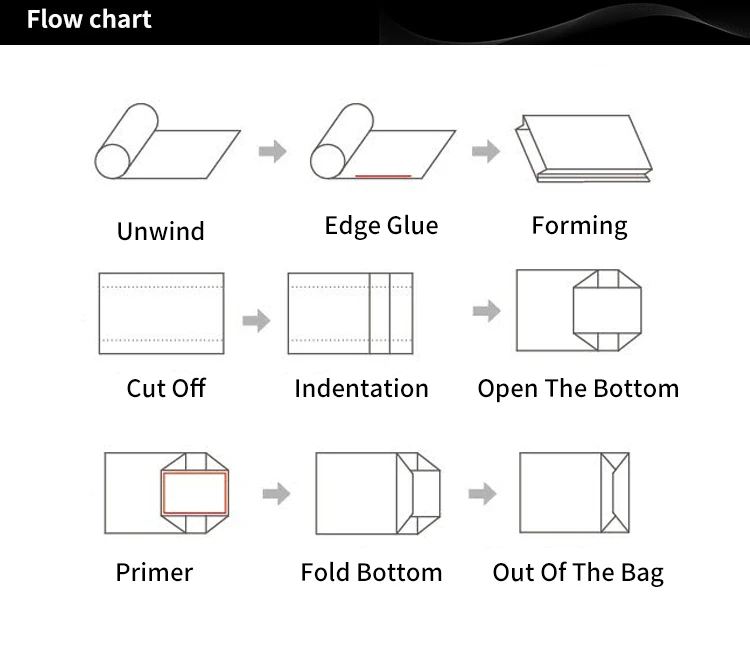 Flow chart

Unwind

Edge Glue

Forming

Cut Off

Indentation

Open The Bottom

Primer

Fold Bottom

Out Of The Bag