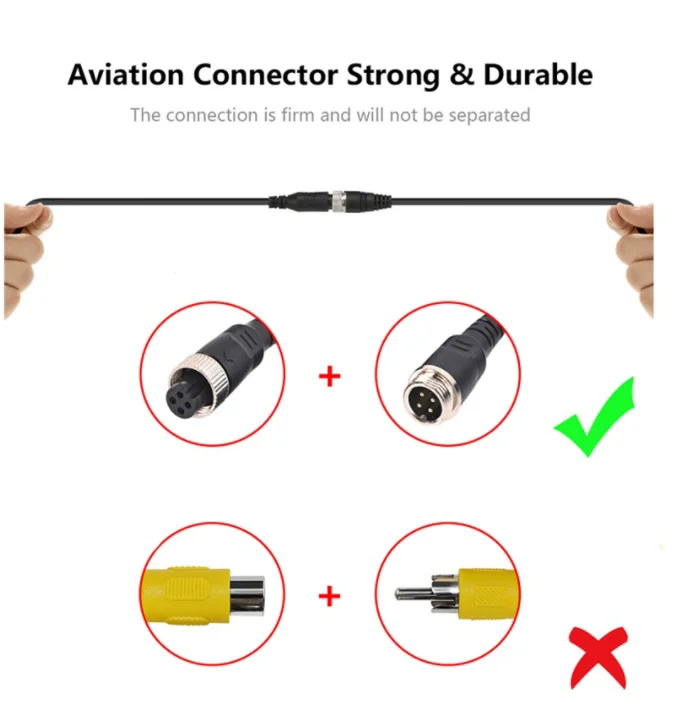 Aviation Connector Strong & Durable

The connection is firm and will not be separated

+

+