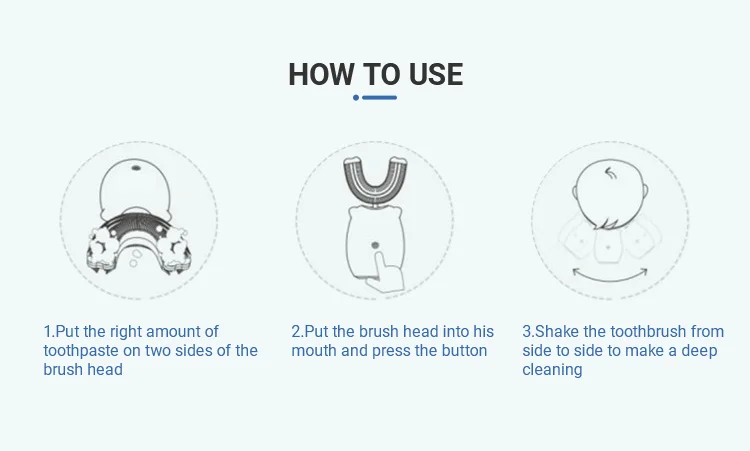 HOW TO USE

1.Put the right amount of toothpaste on two sides of the brush head

2.Put the brush head into his mouth and press the button

3.Shake the toothbrush from side to side to make a deep cleaning