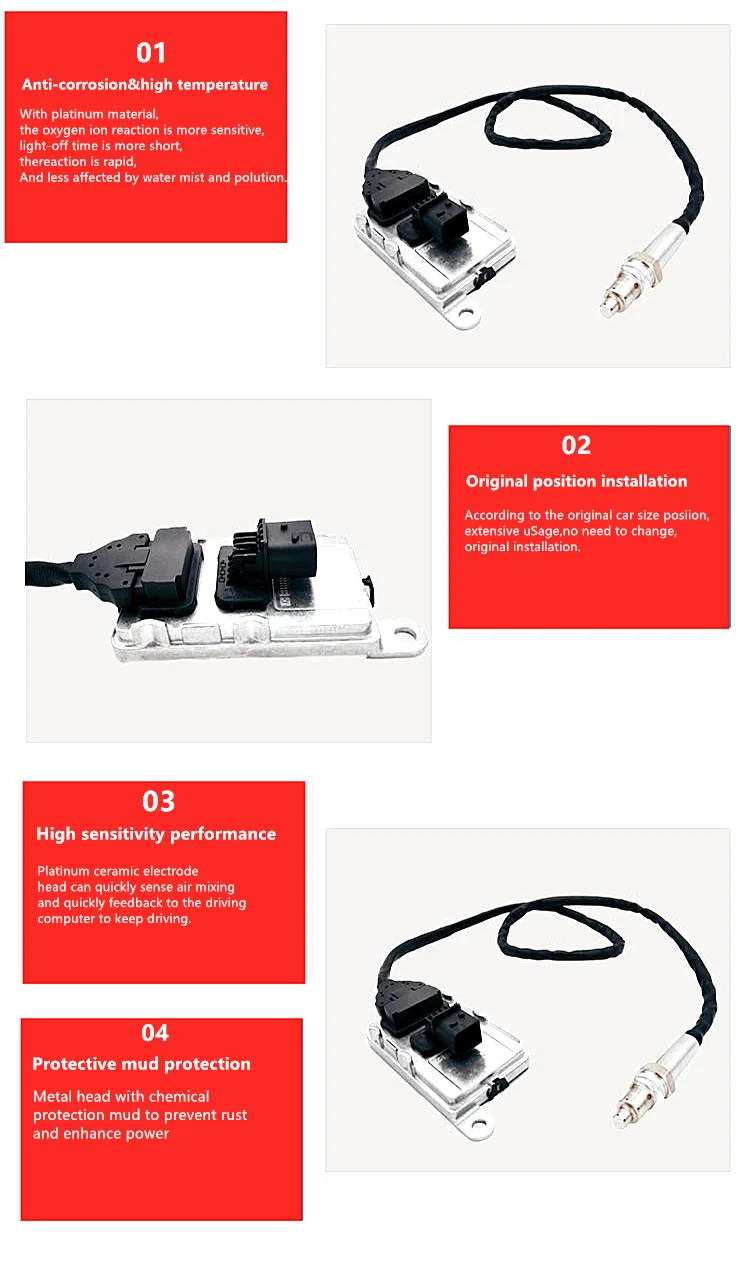 01
Anti-corrosion&high temperature

With platinum material,
the oxygen ion reaction is more sensitive,
light-off time is more short,
thereaction is rapid,
And less affected by water mist and polution.

02
Original position installation

According to the original car size posiion, extensive uSage,no need to change, original installation.

03
High sensitivity performance

Platinum ceramic electrode head can quickly sense air mixing and quickly feedback to the driving computer to keep driving.

04
Protective mud protection

Metal head with chemical protection mud to prevent rust and enhance power