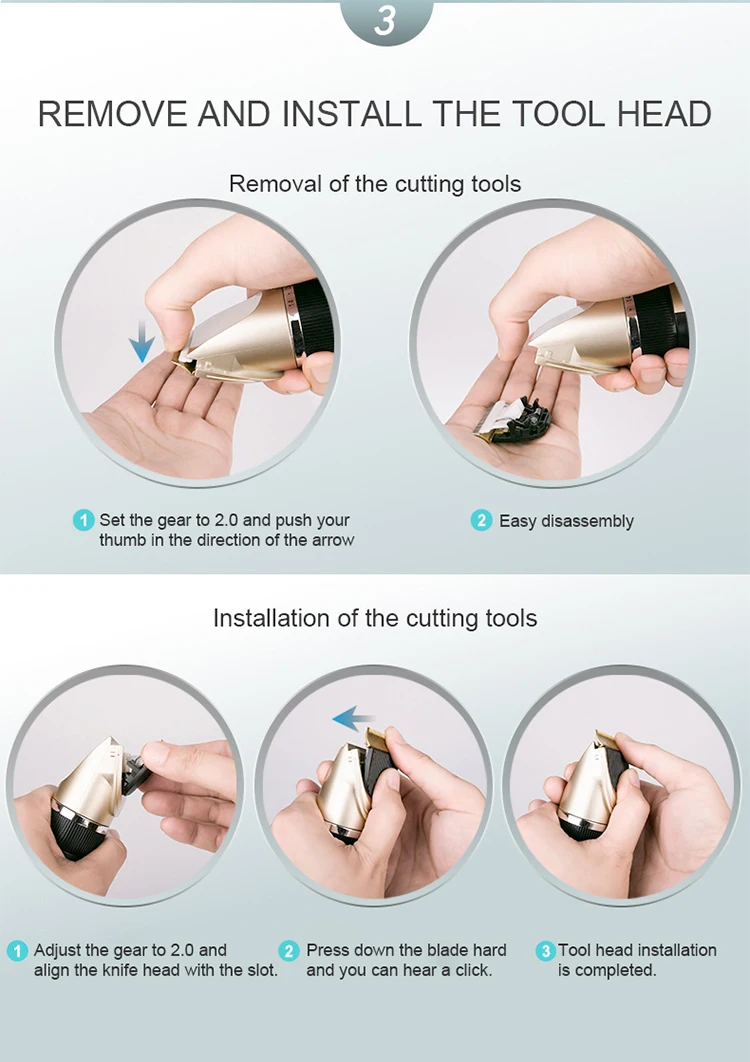 3

REMOVE AND INSTALL THE TOOL HEAD

Removal of the cutting tools

1 Set the gear to 2.0 and push your thumb in the direction of the arrow

2 Easy disassembly

Installation of the cutting tools

1 Adjust the gear to 2.0 and align the knife head with the slot.

2 Press down the blade hard and you can hear a click.

3 Tool head installation is completed.