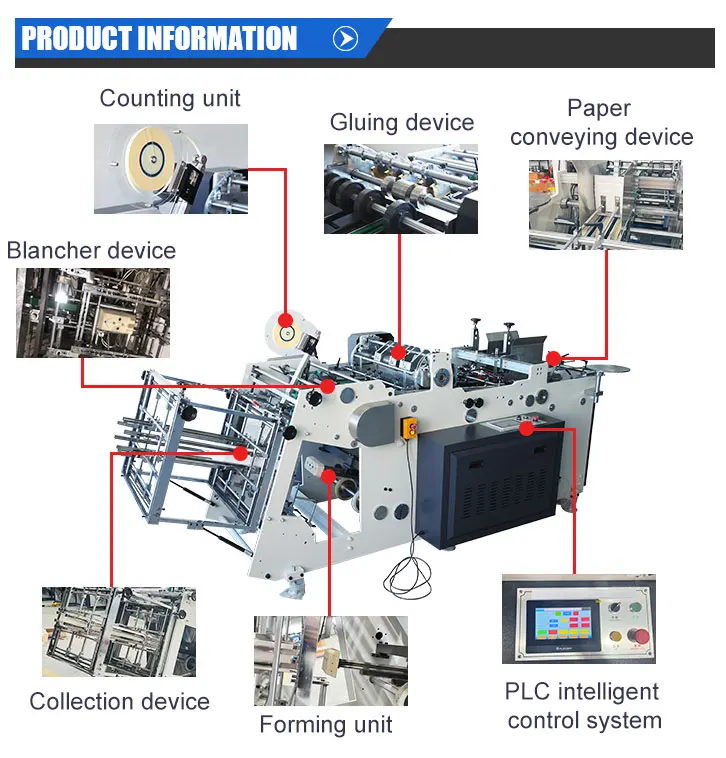 PRODUCT INFORMATION

Counting unit

Gluing device

Paper conveying device

Blancher device

Collection device

Forming unit

PLC intelligent control system