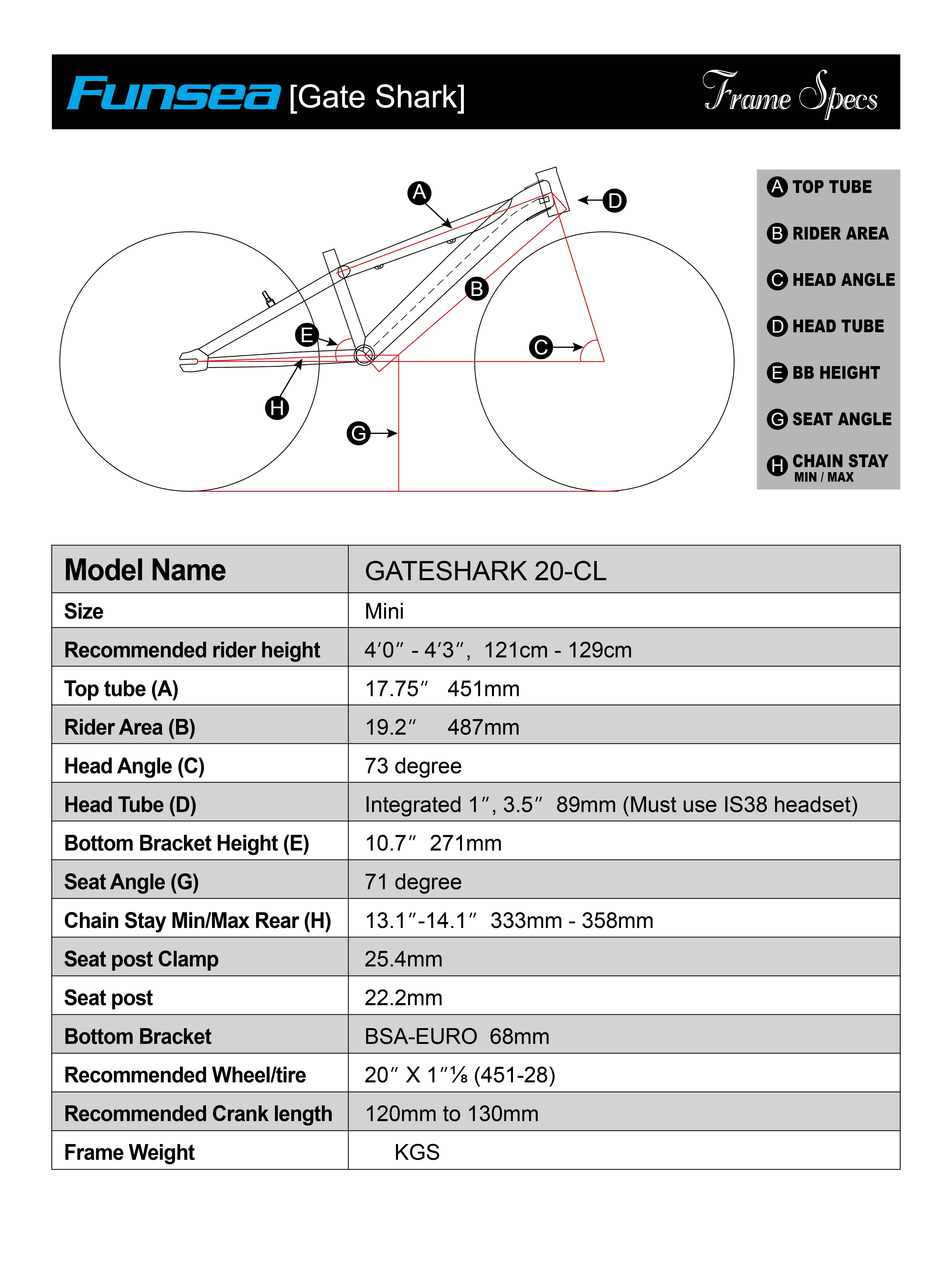 Funsea [Gate Shark]

Frame Specs

A
D
B
E
C
H
G

A TOP TUBE
B RIDER AREA
C HEAD ANGLE
D HEAD TUBE
E BB HEIGHT
G SEAT ANGLE
H CHAIN STAY MIN / MAX

| Model Name | GATESHARK 20-CL |
|---|---|
| Size | Mini |
| Recommended rider height | 4′0″ - 4′3″, 121cm - 129cm |
| Top tube (A) | 17.75″ 451mm |
| Rider Area (B) | 19.2″ 487mm |
| Head Angle (C) | 73 degree |
| Head Tube (D) | Integrated 1″, 3.5″ 89mm (Must use IS38 headset) |
| Bottom Bracket Height (E) | 10.7″ 271mm |
| Seat Angle (G) | 71 degree |
| Chain Stay Min/Max Rear (H) | 13.1″-14.1″ 333mm - 358mm |
| Seat post Clamp | 25.4mm |
| Seat post | 22.2mm |
| Bottom Bracket | BSA-EURO 68mm |
| Recommended Wheel/tire | 20″ X 1″⅛ (451-28) |
| Recommended Crank length | 120mm to 130mm |
| Frame Weight | KGS |