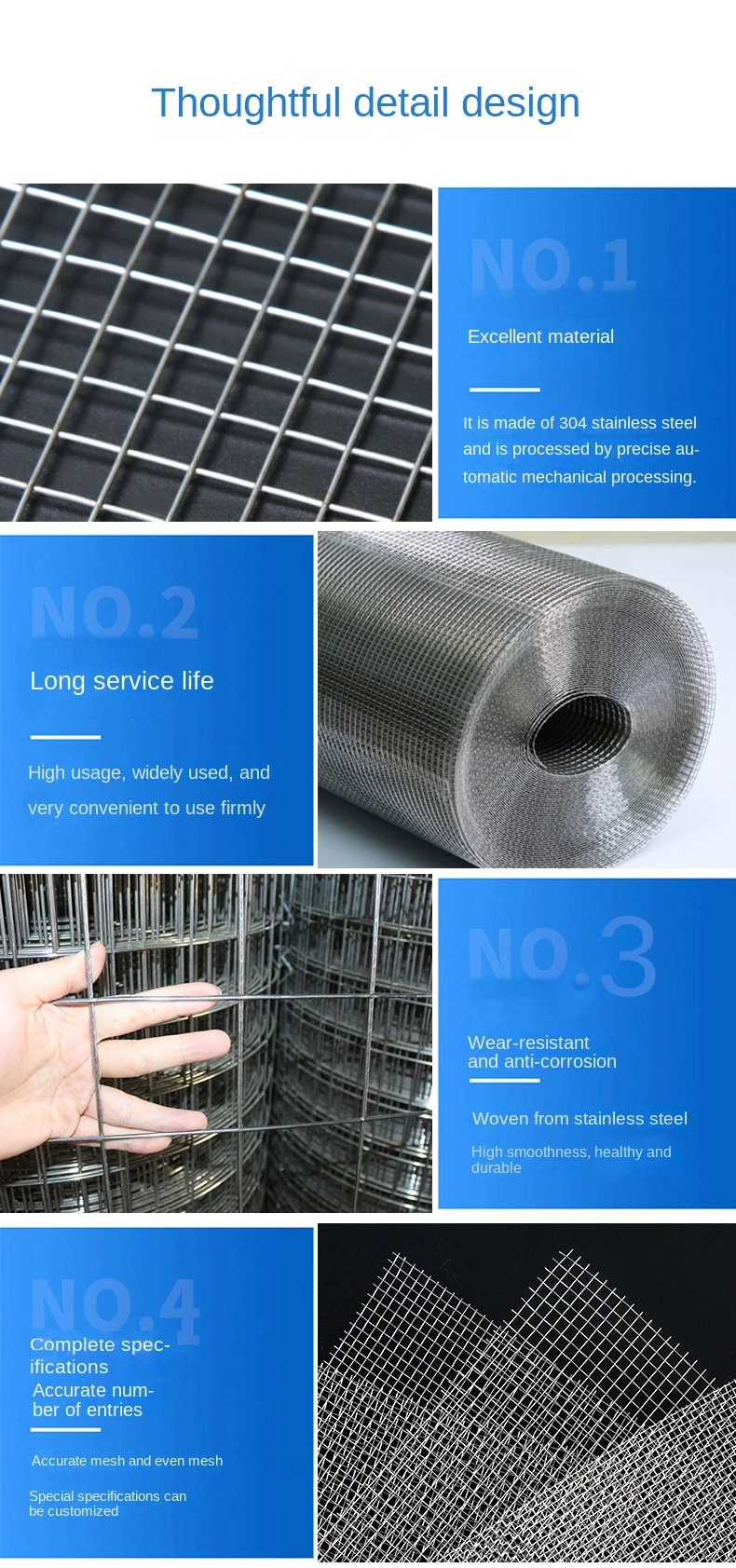 Thoughtful detail design

NO.1

Excellent material

It is made of 304 stainless steel and is processed by precise automatic mechanical processing.

NO.2

Long service life

High usage, widely used, and very convenient to use firmly

NO.3

Wear-resistant and anti-corrosion

Woven from stainless steel

High smoothness, healthy and durable

NO.4

Complete specifications

Accurate number of entries

Accurate mesh and even mesh

Special specifications can be customized