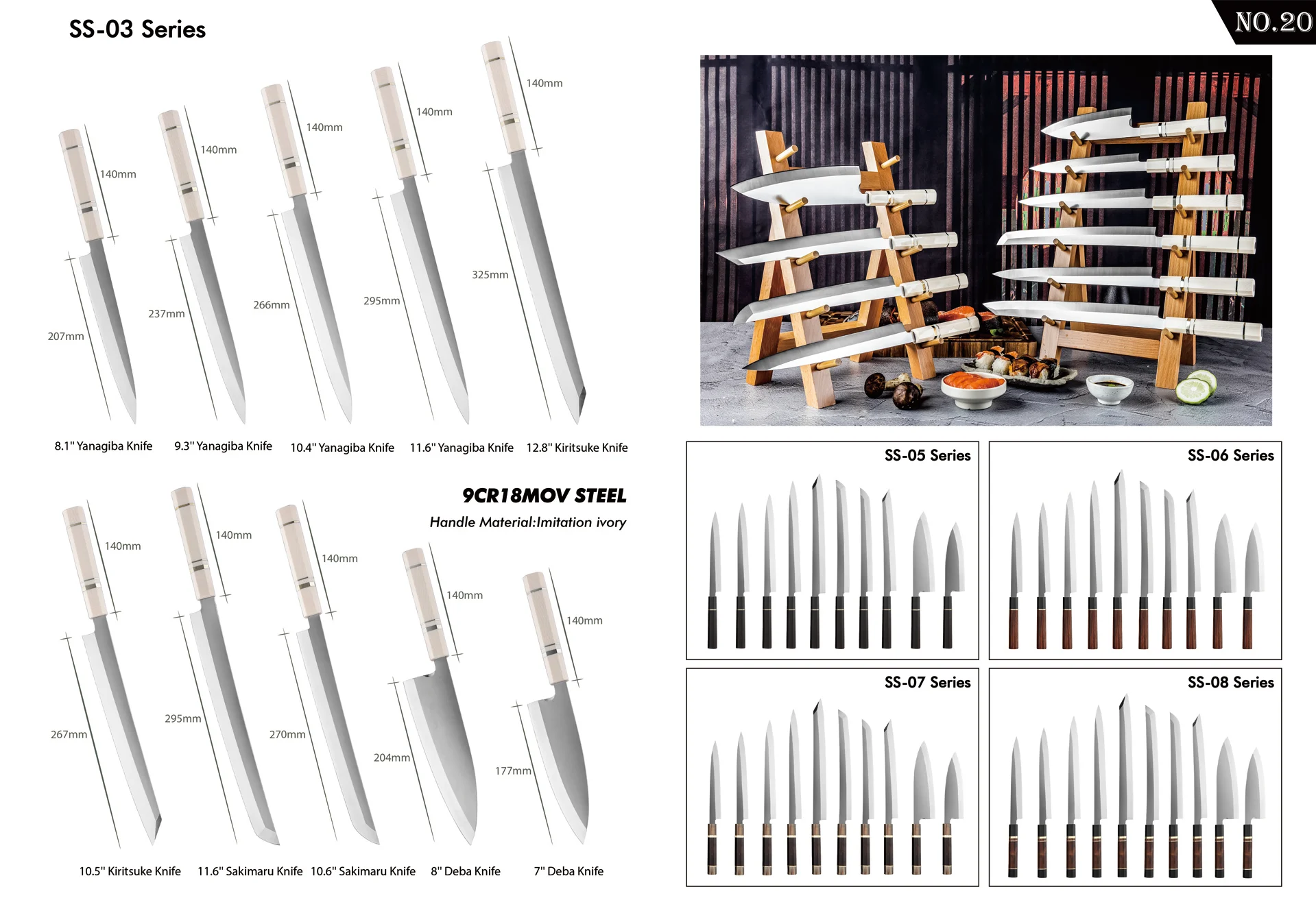 SS-03 Series

NO.20

140mm
207mm
8.1" Yanagiba Knife

140mm
237mm
9.3" Yanagiba Knife

140mm
266mm
10.4" Yanagiba Knife

140mm
295mm
11.6" Yanagiba Knife

140mm
325mm
12.8" Kiritsuke Knife

9CR18MOV STEEL

Handle Material:Imitation ivory

140mm
267mm
10.5" Kiritsuke Knife

140mm
295mm
11.6" Sakimaru Knife

140mm
270mm
10.6" Sakimaru Knife

140mm
204mm
8" Deba Knife

140mm
177mm
7" Deba Knife

SS-05 Series

SS-06 Series

SS-07 Series

SS-08 Series