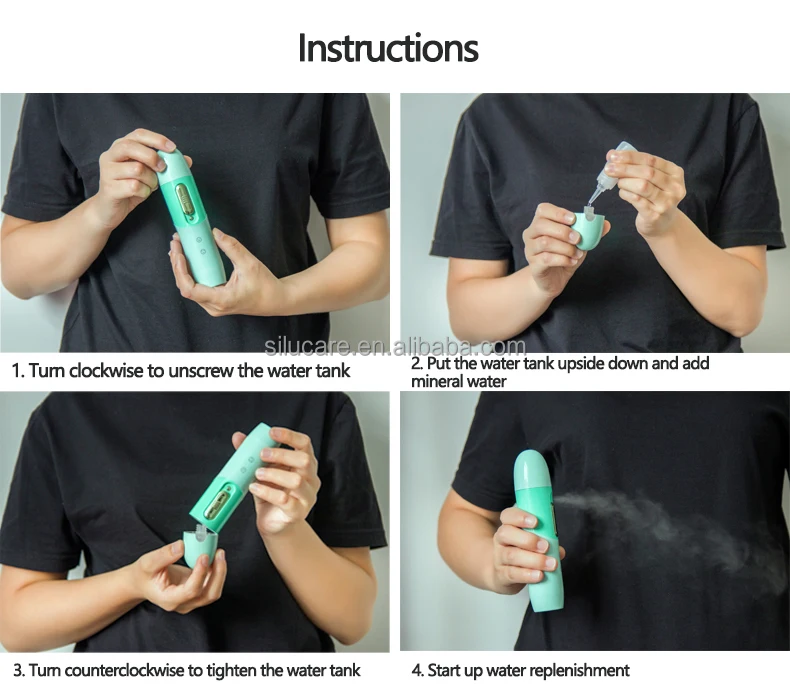 Instructions

silucare.en.alibaba.com

1. Turn clockwise to unscrew the water tank

2. Put the water tank upside down and add mineral water

3. Turn counterclockwise to tighten the water tank

4. Start up water replenishment