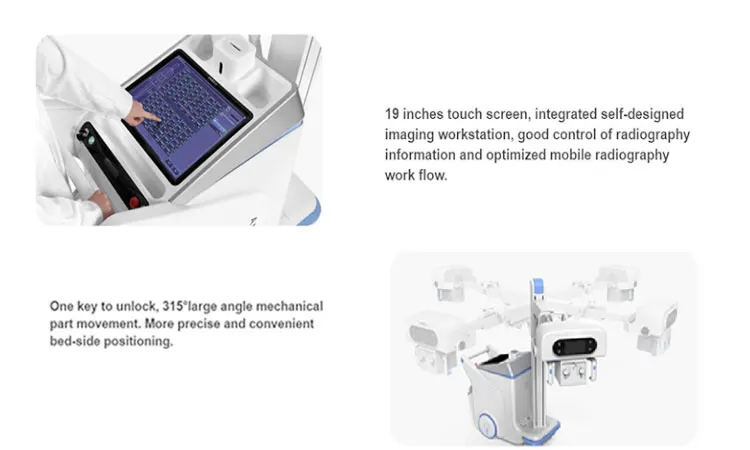 19 inches touch screen, integrated self-designed imaging workstation, good control of radiography information and optimized mobile radiography work flow.

One key to unlock, 315°large angle mechanical part movement. More precise and convenient bed-side positioning.