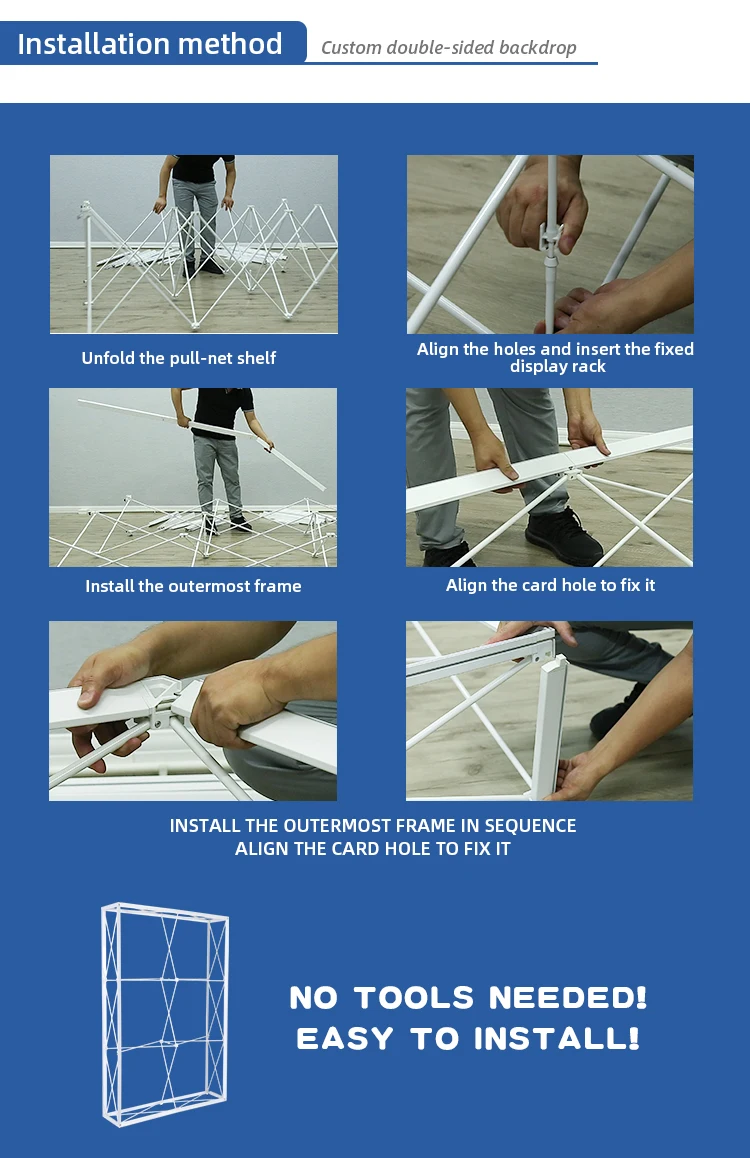 Installation method
Custom double-sided backdrop

Unfold the pull-net shelf

Align the holes and insert the fixed display rack

Install the outermost frame

Align the card hole to fix it

INSTALL THE OUTERMOST FRAME IN SEQUENCE
ALIGN THE CARD HOLE TO FIX IT

NO TOOLS NEEDED!
EASY TO INSTALL!