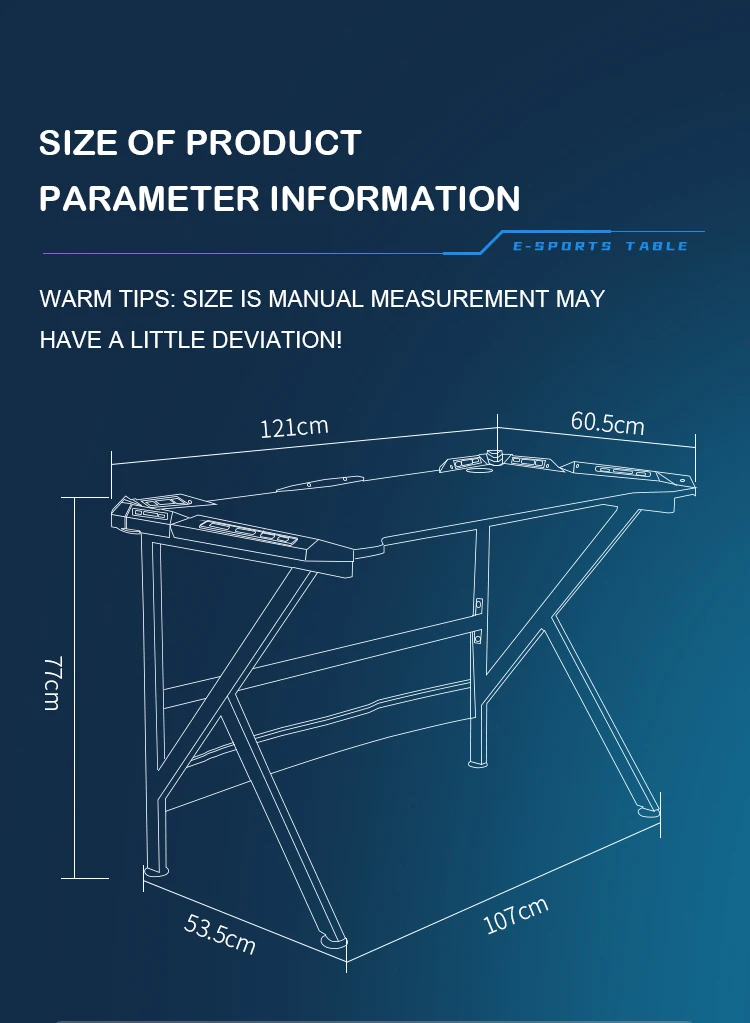 SIZE OF PRODUCT
PARAMETER INFORMATION

E-SPORTS TABLE

WARM TIPS: SIZE IS MANUAL MEASUREMENT MAY HAVE A LITTLE DEVIATION!

121cm
60.5cm
77cm
53.5cm
107cm