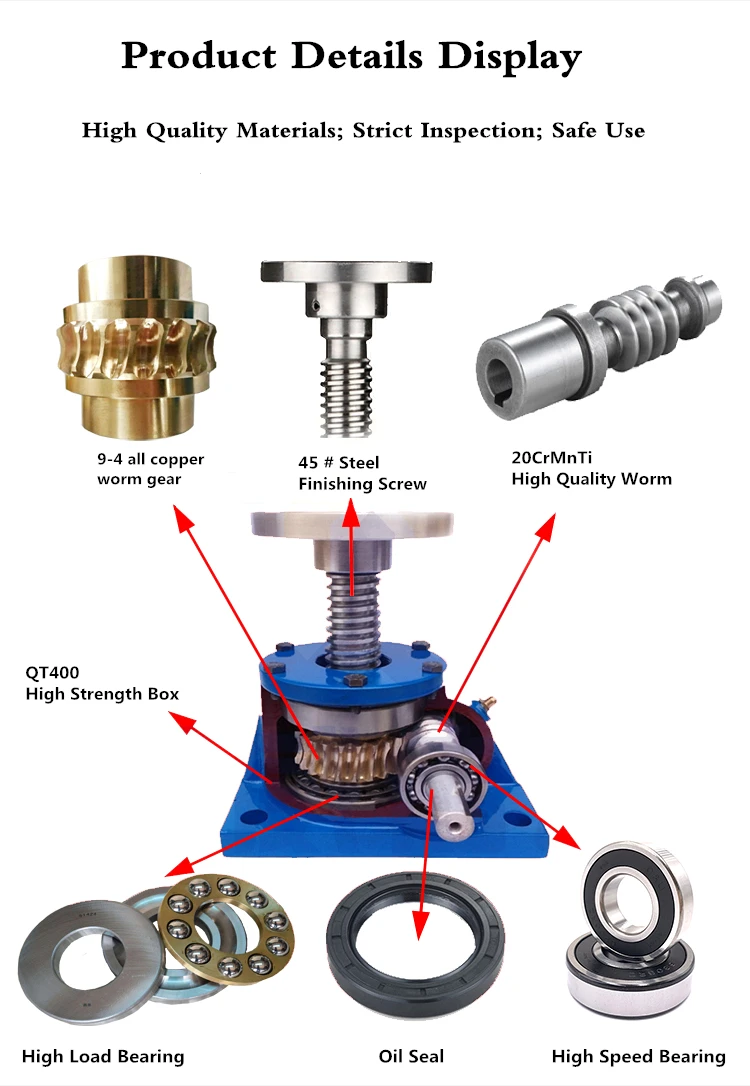 Product Details Display

High Quality Materials; Strict Inspection; Safe Use

9-4 all copper worm gear

45 # Steel Finishing Screw

20CrMnTi High Quality Worm

QT400 High Strength Box

High Load Bearing

Oil Seal

High Speed Bearing