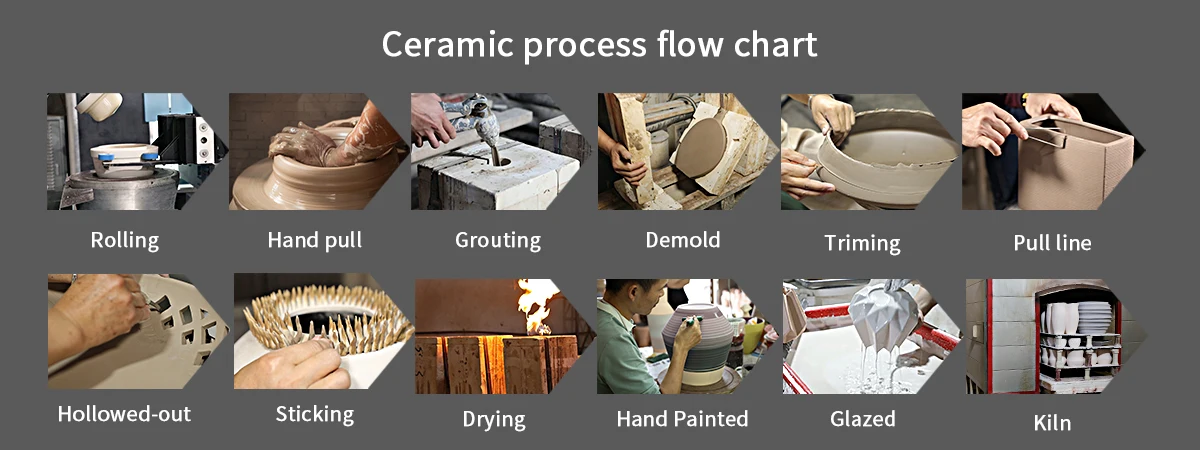 Ceramic process flow chart

Rolling

Hand pull

Grouting

Demold

Triming

Pull line

Hollowed-out

Sticking

Drying

Hand Painted

Glazed

Kiln