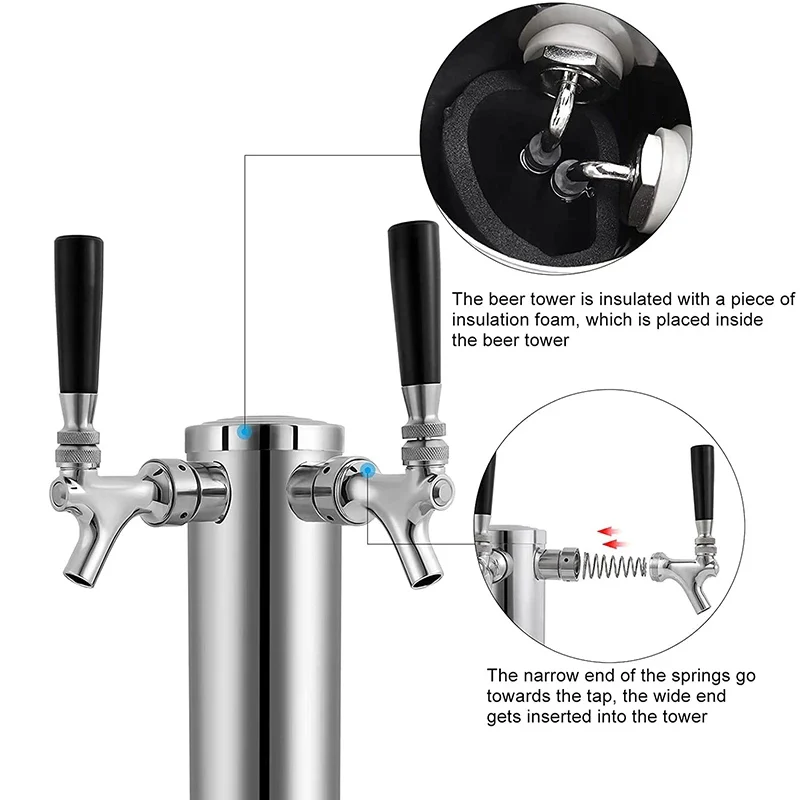 The beer tower is insulated with a piece of insulation foam, which is placed inside the beer tower

The narrow end of the springs go towards the tap, the wide end gets inserted into the tower