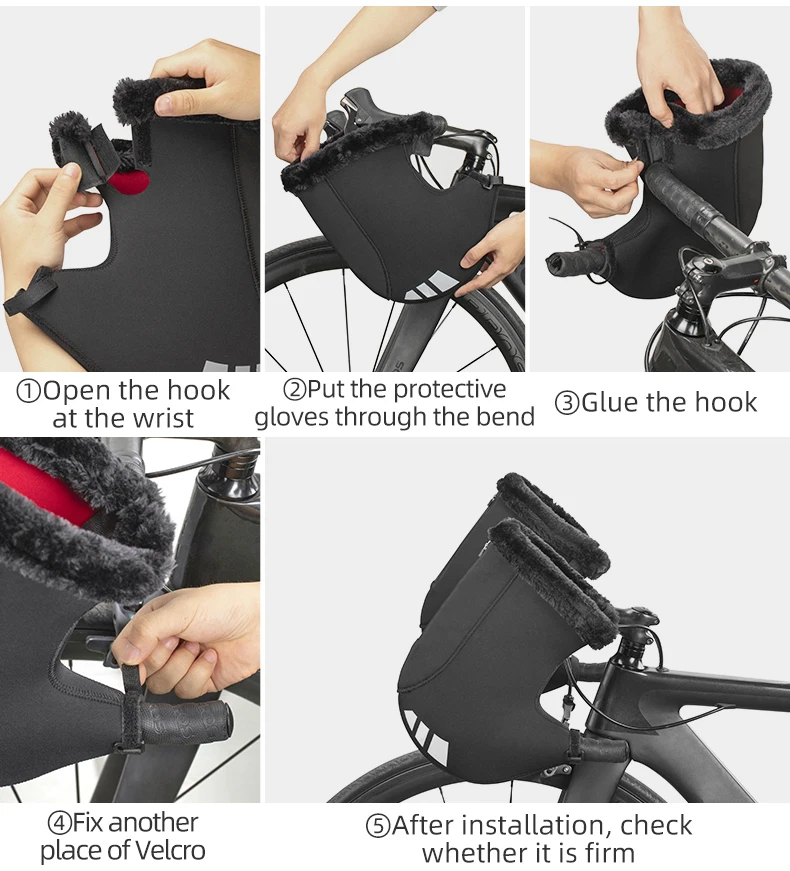 ①Open the hook at the wrist

②Put the protective gloves through the bend

③Glue the hook

④Fix another place of Velcro

⑤After installation, check whether it is firm