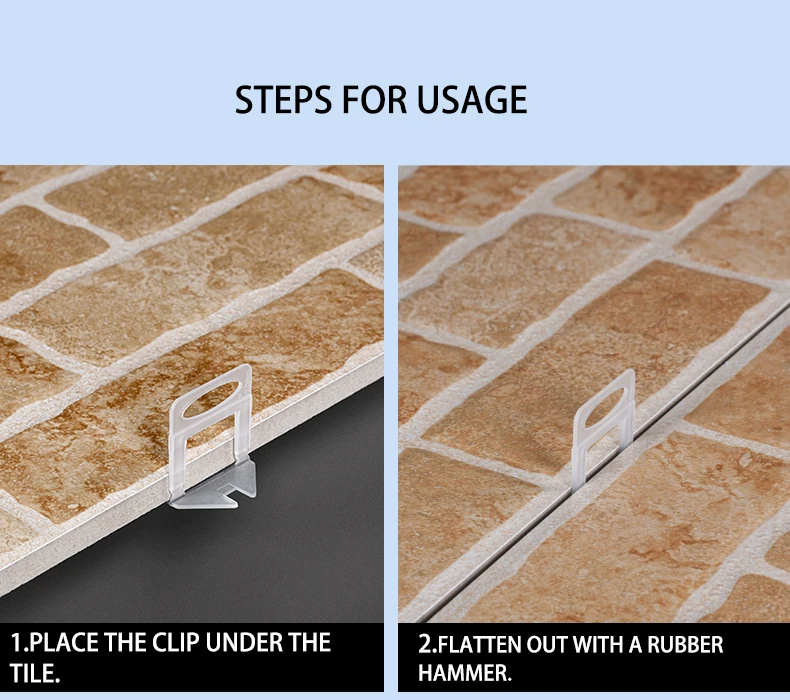 STEPS FOR USAGE

1.PLACE THE CLIP UNDER THE TILE.

2.FLATTEN OUT WITH A RUBBER HAMMER.