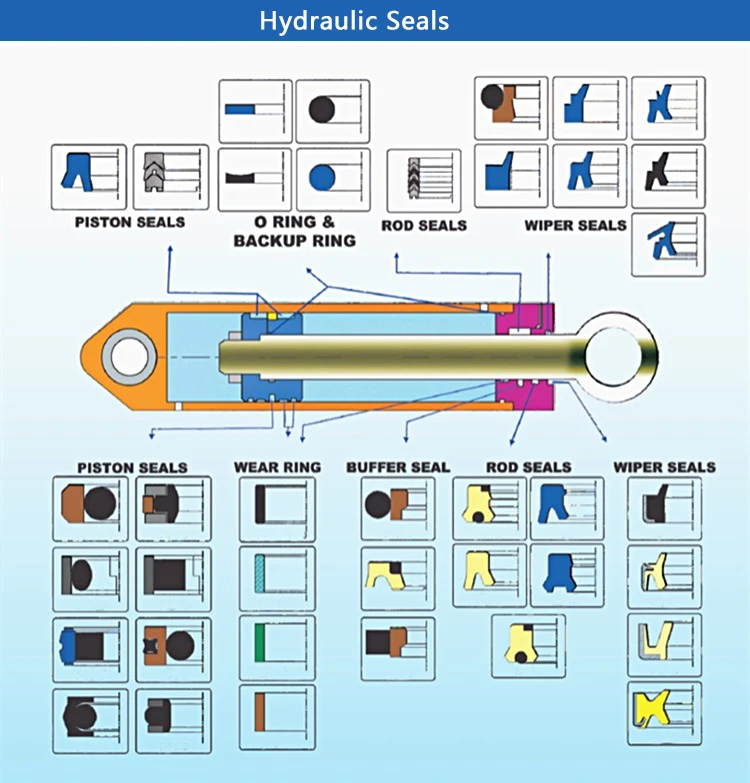 Hydraulic Seals

PISTON SEALS

O RING & BACKUP RING

ROD SEALS

WIPER SEALS

PISTON SEALS

WEAR RING

BUFFER SEAL

ROD SEALS

WIPER SEALS