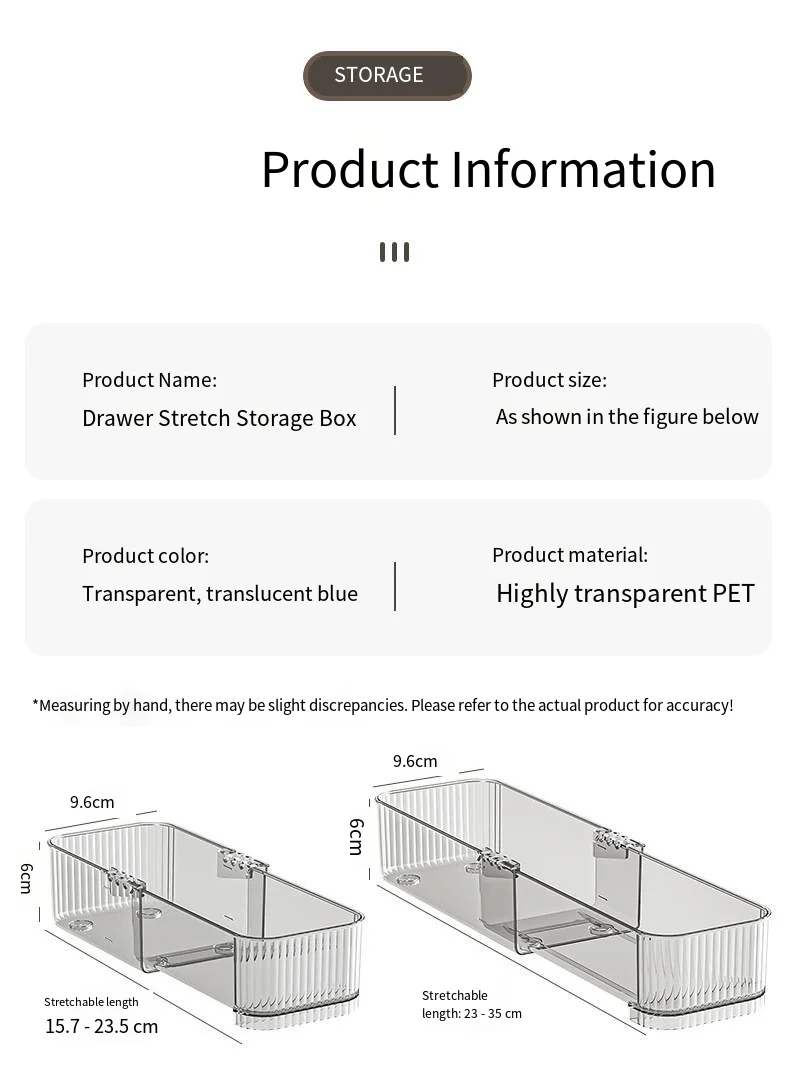 STORAGE

Product Information

Product Name:
Drawer Stretch Storage Box

Product size:
As shown in the figure below

Product color:
Transparent, translucent blue

Product material:
Highly transparent PET

*Measuring by hand, there may be slight discrepancies. Please refer to the actual product for accuracy!

9.6cm

6cm

Stretchable length
15.7 - 23.5 cm

9.6cm

6cm

Stretchable length: 23 - 35 cm