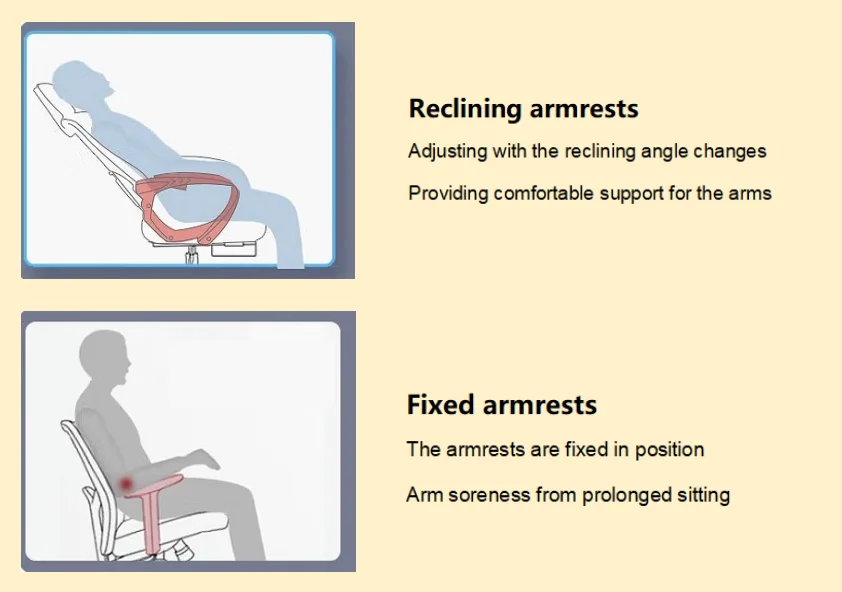 Reclining armrests

Adjusting with the reclining angle changes

Providing comfortable support for the arms

Fixed armrests

The armrests are fixed in position

Arm soreness from prolonged sitting