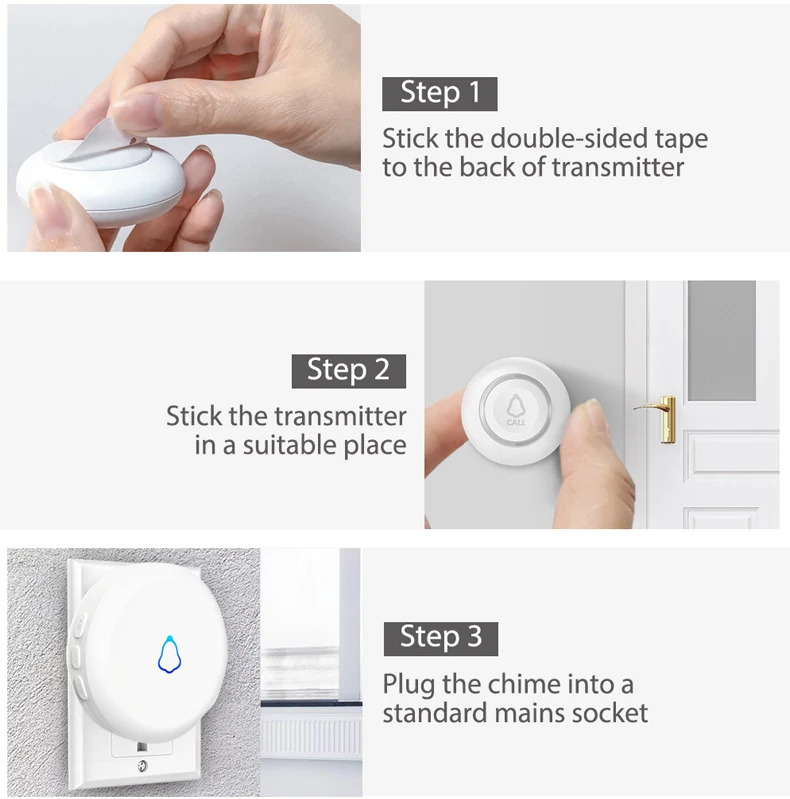 Step 1

Stick the double-sided tape to the back of transmitter

Step 2

Stick the transmitter in a suitable place

CALL

Step 3

Plug the chime into a standard mains socket