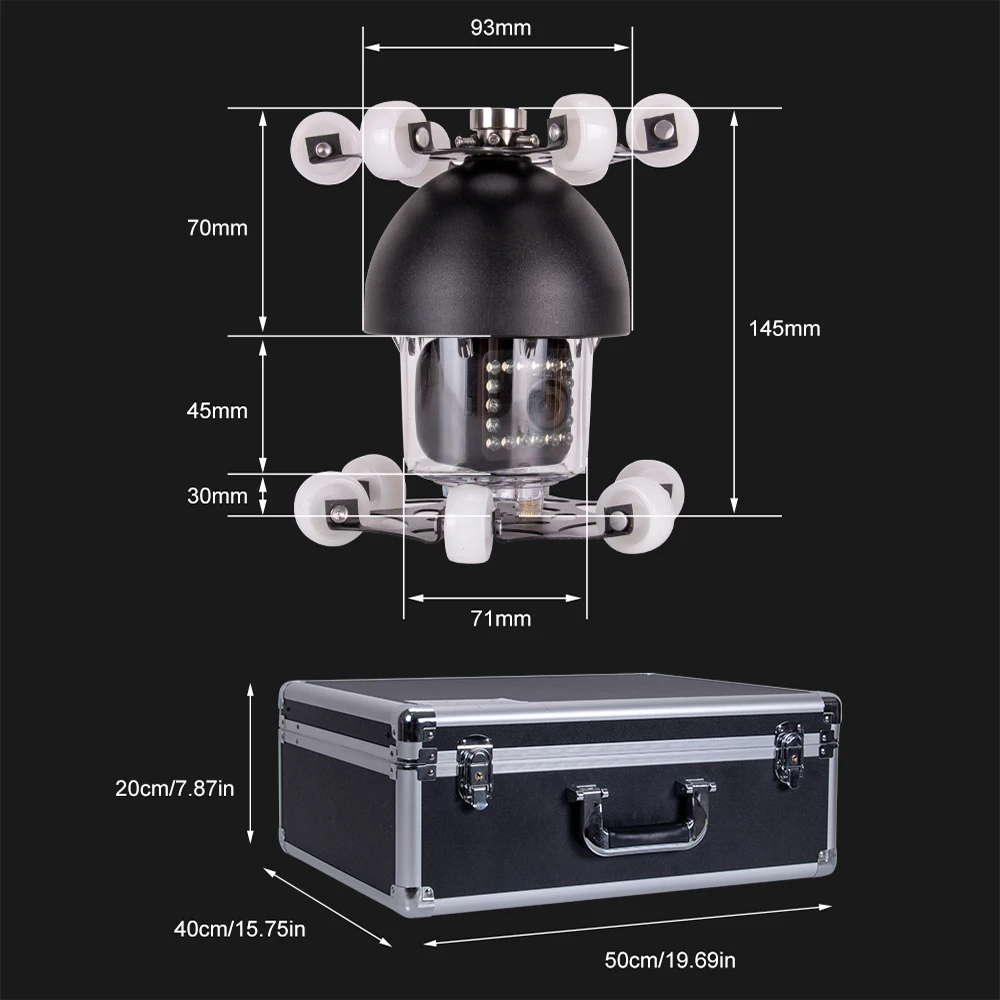 93mm

70mm

145mm

45mm

30mm

71mm

20cm/7.87in

40cm/15.75in

50cm/19.69in