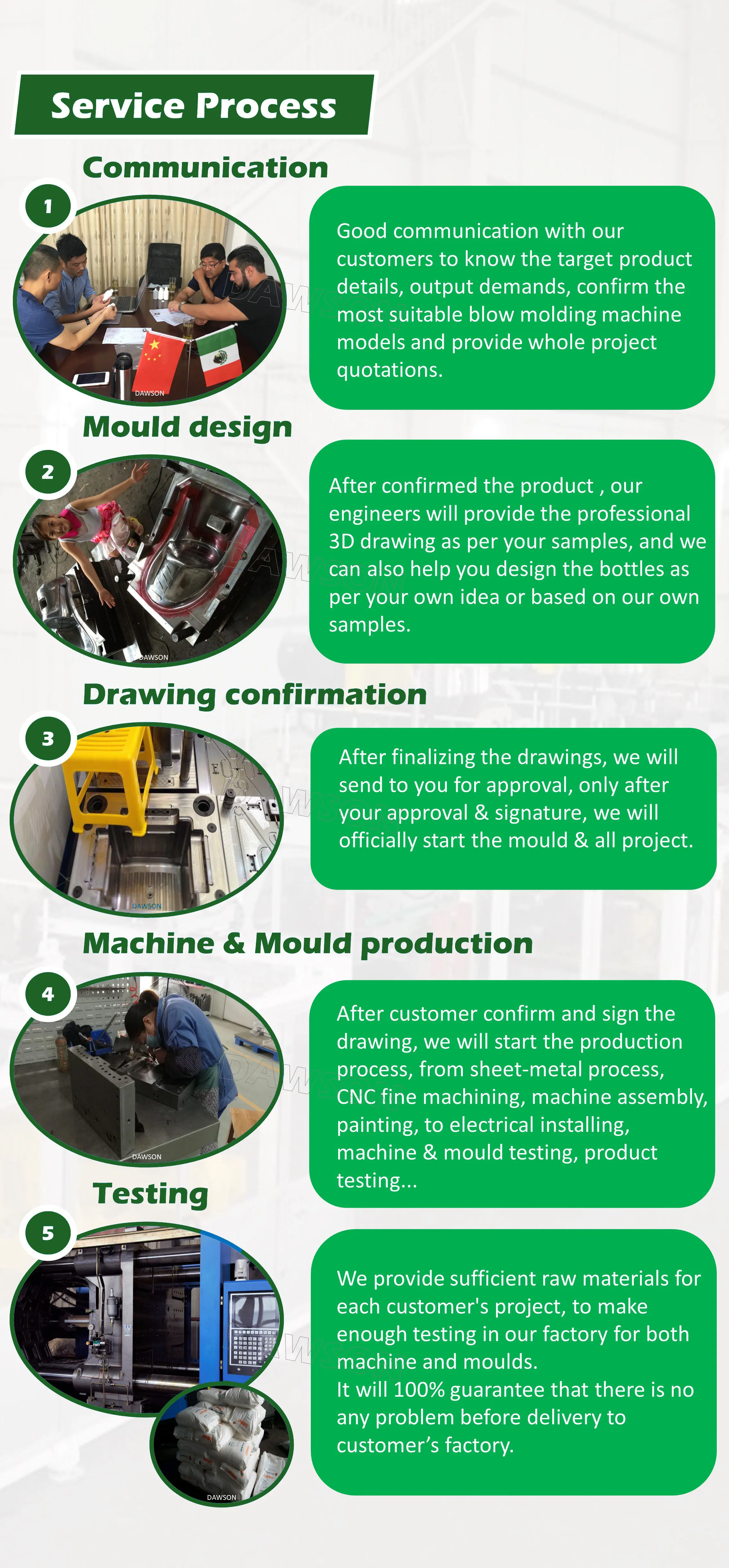 Service Process

Communication

1

DAWSON

Good communication with our customers to know the target product details, output demands, confirm the most suitable blow molding machine models and provide whole project quotations.

Mould design

2

DAWSON

After confirmed the product , our engineers will provide the professional 3D drawing as per your samples, and we can also help you design the bottles as per your own idea or based on our own samples.

Drawing confirmation

3

DAWSON

After finalizing the drawings, we will send to you for approval, only after your approval & signature, we will officially start the mould & all project.

Machine & Mould production

4

DAWSON

After customer confirm and sign the drawing, we will start the production process, from sheet-metal process, CNC fine machining, machine assembly, painting, to electrical installing, machine & mould testing, product testing...

Testing

5

DAWSON

We provide sufficient raw materials for each customer's project, to make enough testing in our factory for both machine and moulds.
It will 100% guarantee that there is no any problem before delivery to customer's factory.