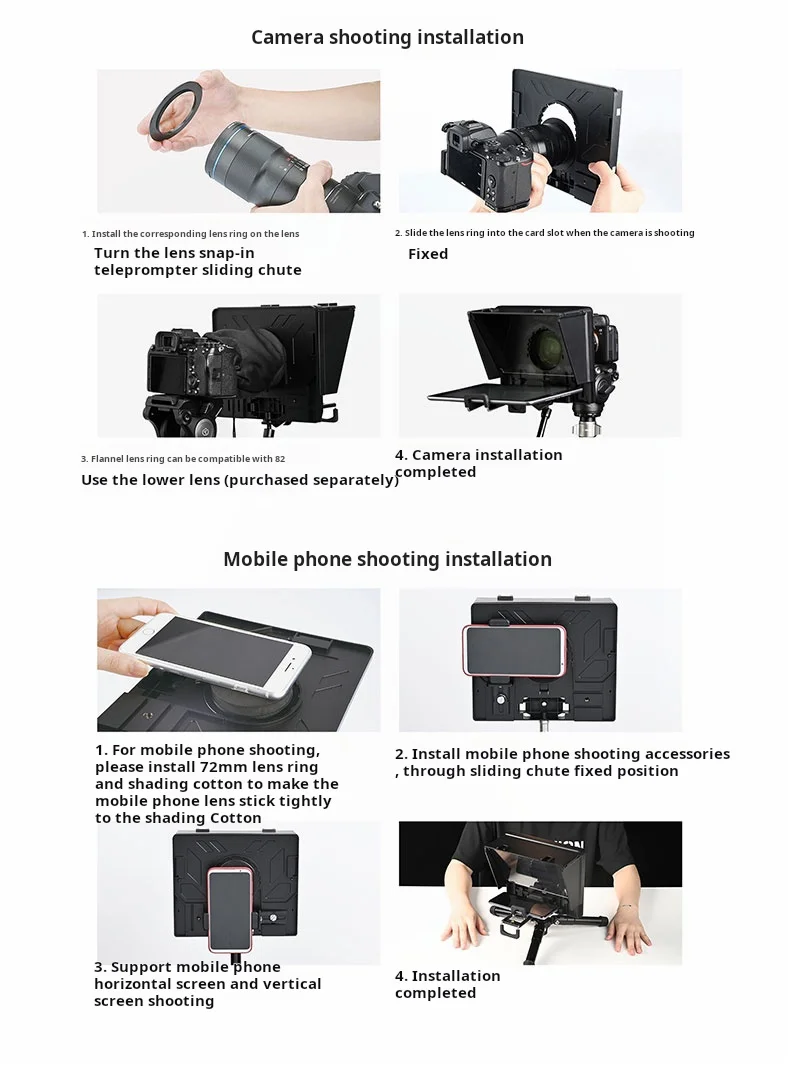 Camera shooting installation

1. Install the corresponding lens ring on the lens
Turn the lens snap-in teleprompter sliding chute

2. Slide the lens ring into the card slot when the camera is shooting
Fixed

3. Flannel lens ring can be compatible with 82
Use the lower lens (purchased separately)

4. Camera installation completed

Mobile phone shooting installation

1. For mobile phone shooting, please install 72mm lens ring and shading cotton to make the mobile phone lens stick tightly to the shading Cotton

2. Install mobile phone shooting accessories , through sliding chute fixed position

3. Support mobile phone horizontal screen and vertical screen shooting

4. Installation completed