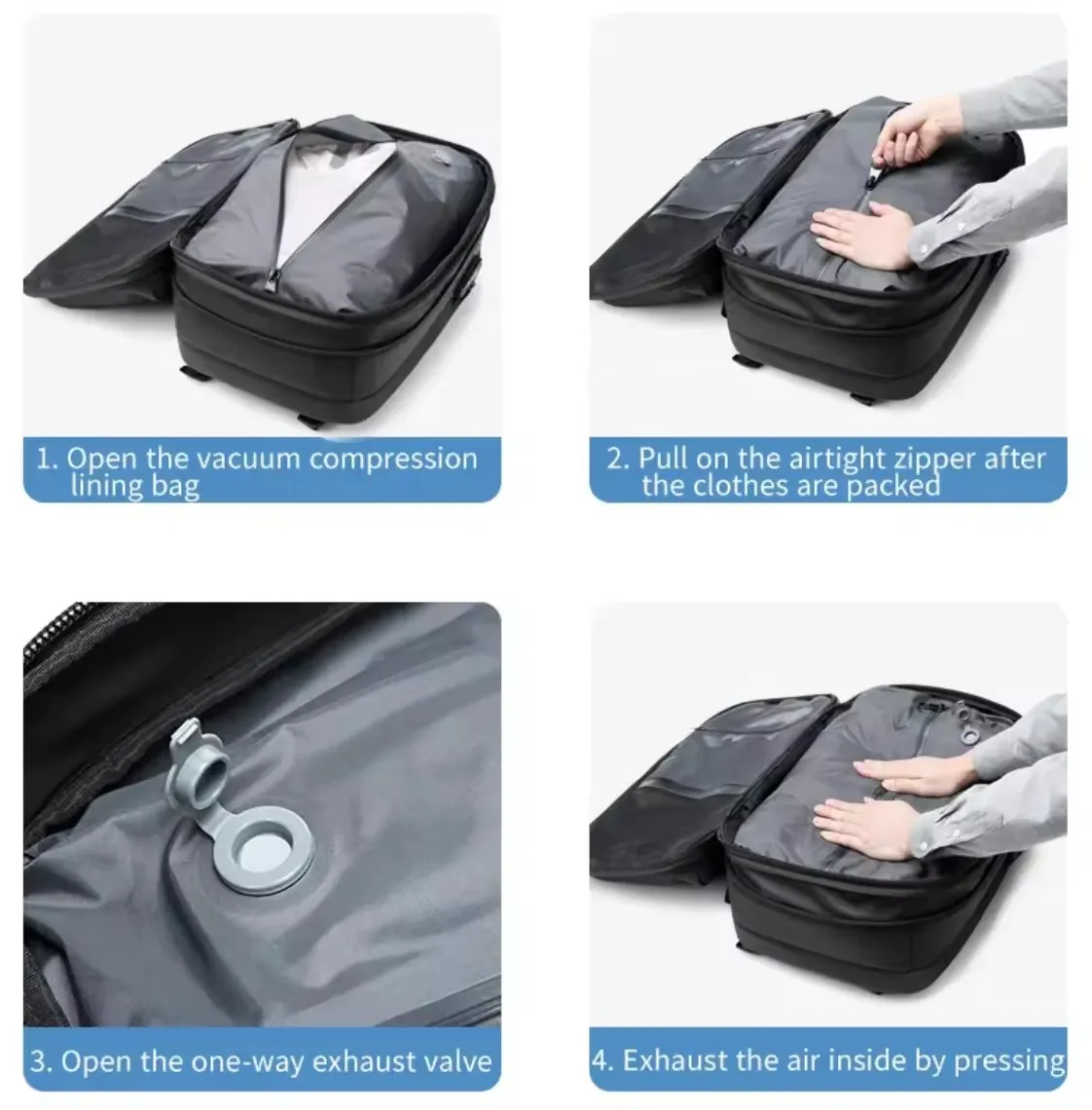 1. Open the vacuum compression lining bag

2. Pull on the airtight zipper after the clothes are packed

3. Open the one-way exhaust valve

4. Exhaust the air inside by pressing