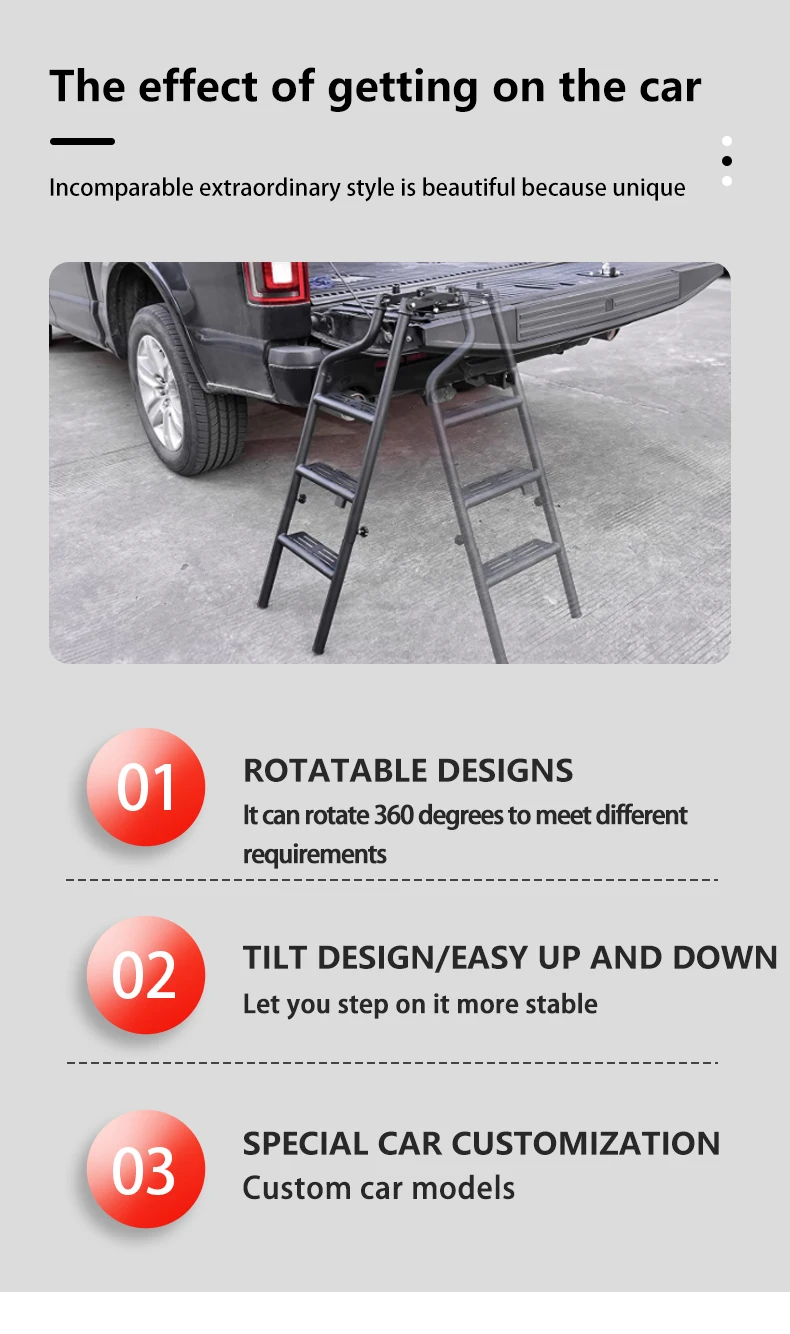 The effect of getting on the car

Incomparable extraordinary style is beautiful because unique

01
ROTATABLE DESIGNS
It can rotate 360 degrees to meet different requirements

02
TILT DESIGN/EASY UP AND DOWN
Let you step on it more stable

03
SPECIAL CAR CUSTOMIZATION
Custom car models