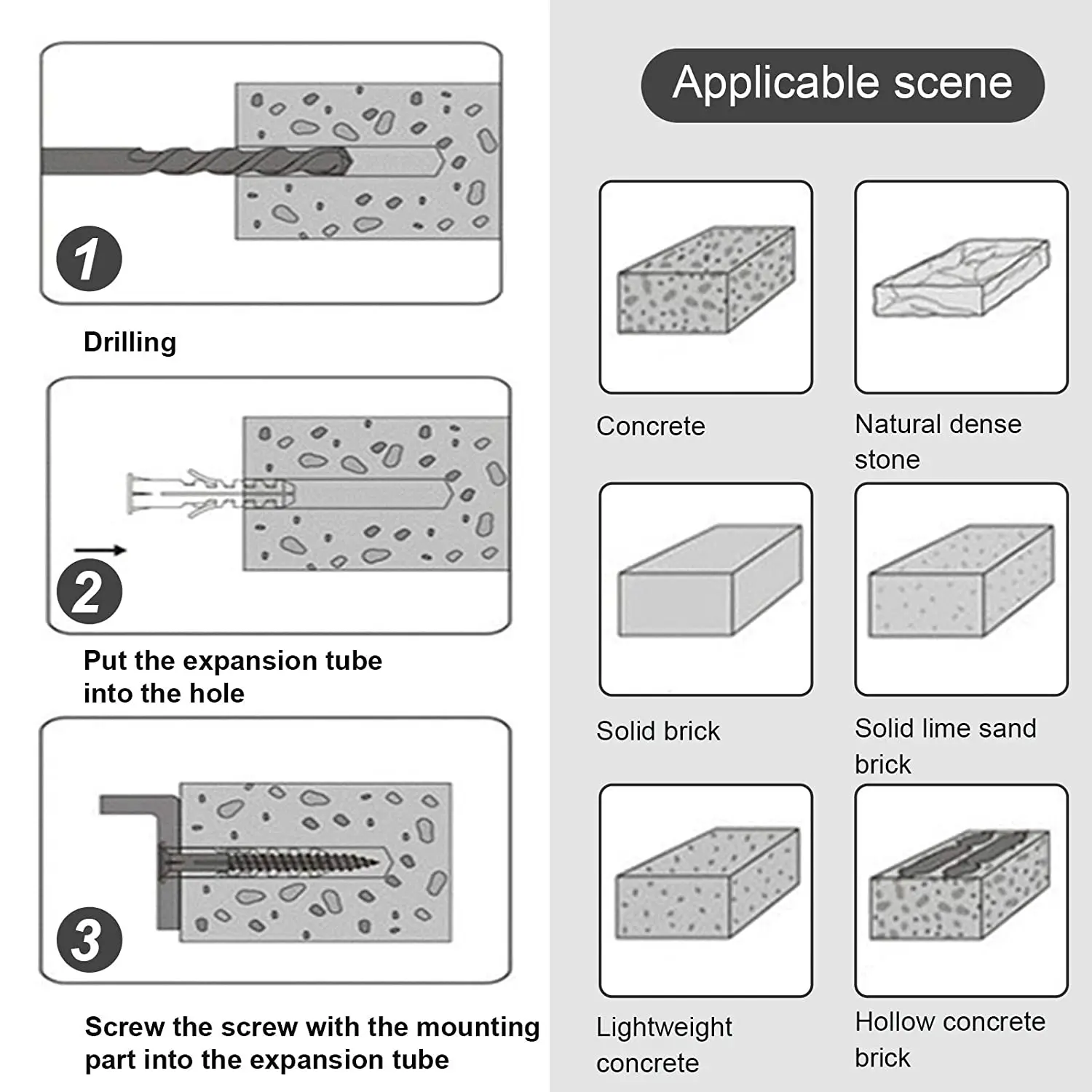 1

Drilling

2

Put the expansion tube into the hole

3

Screw the screw with the mounting part into the expansion tube

Applicable scene

Concrete

Natural dense stone

Solid brick

Solid lime sand brick

Lightweight concrete

Hollow concrete brick