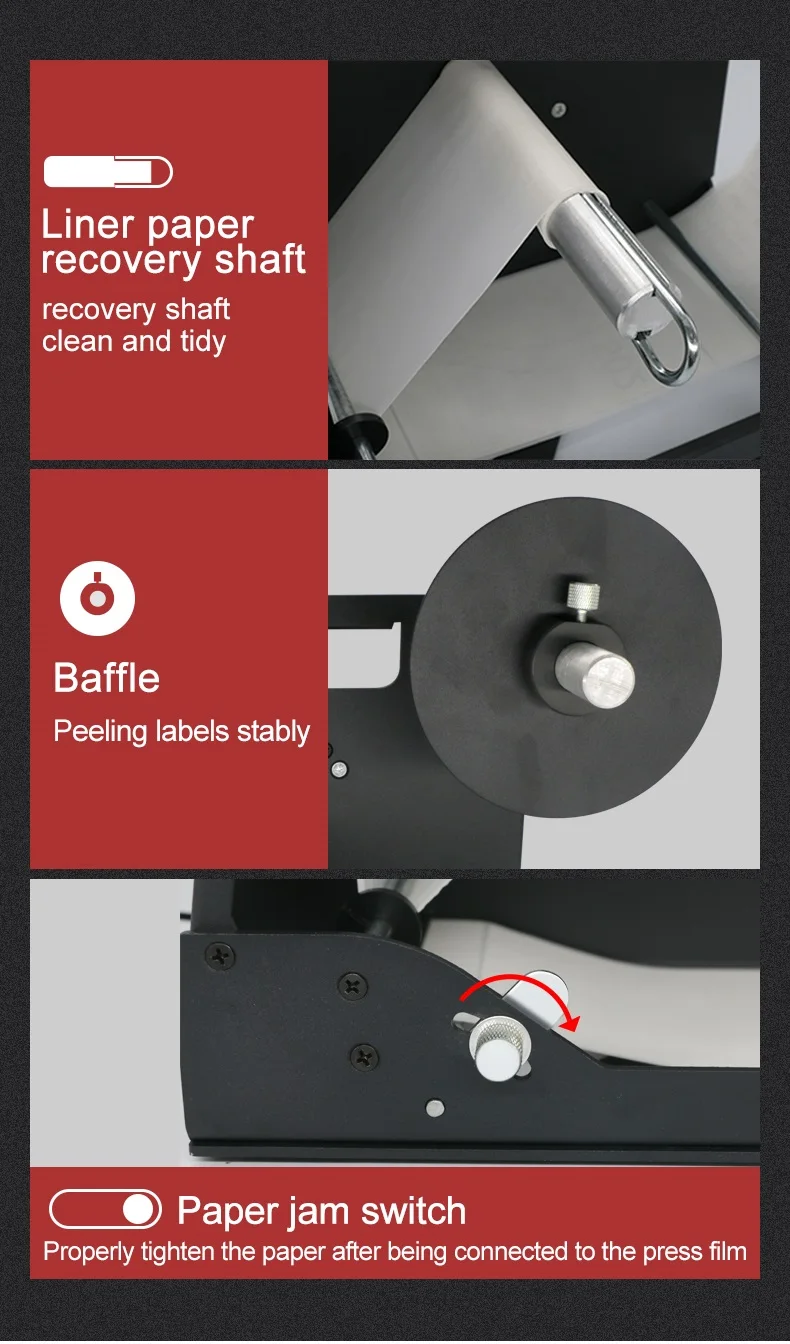 Liner paper recovery shaft

recovery shaft clean and tidy

Baffle

Peeling labels stably

Paper jam switch

Properly tighten the paper after being connected to the press film